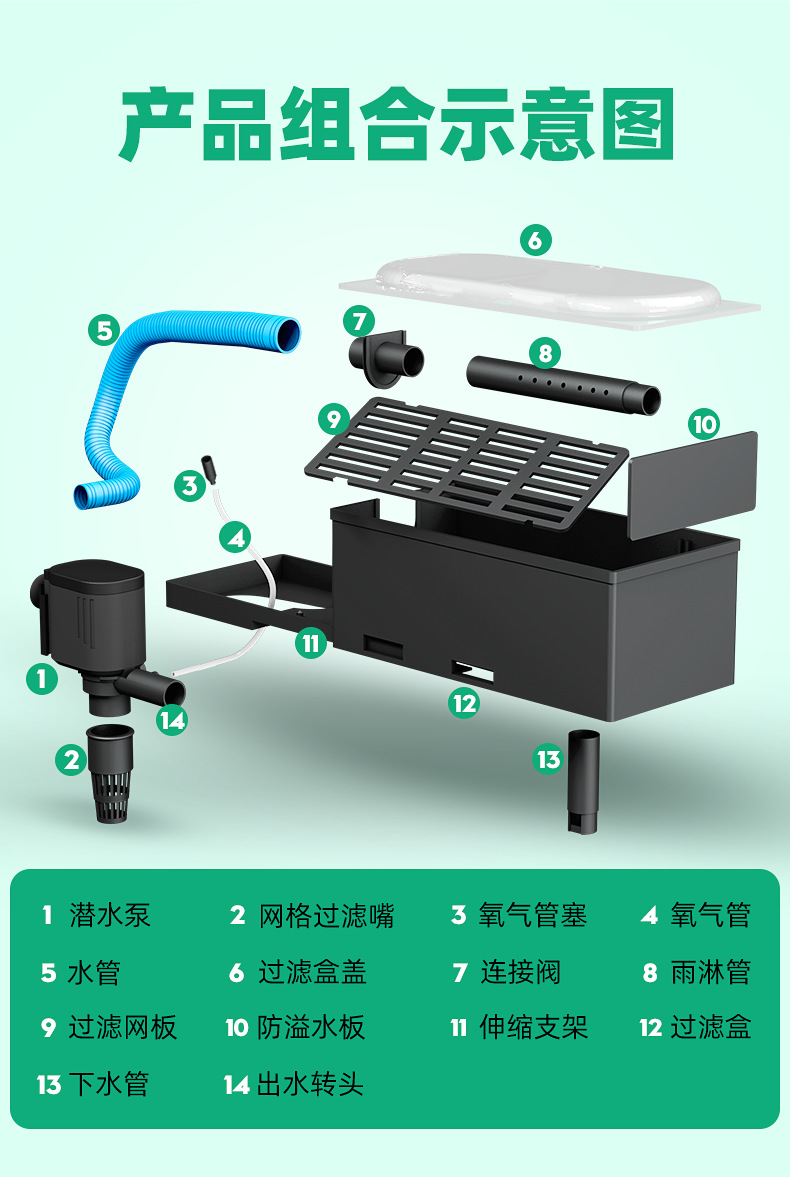 产品组合示意图

6

5

7

8

9

10

3

4

11

1

14

12

2

13

1 潜水泵
2 网格过滤嘴
3 氧气管塞
4 氧气管
5 水管
6 过滤盒盖
7 连接阀
8 雨淋管
9 过滤网板
10 防溢水板
11 伸缩支架
12 过滤盒
13 下水管
14 出水转头