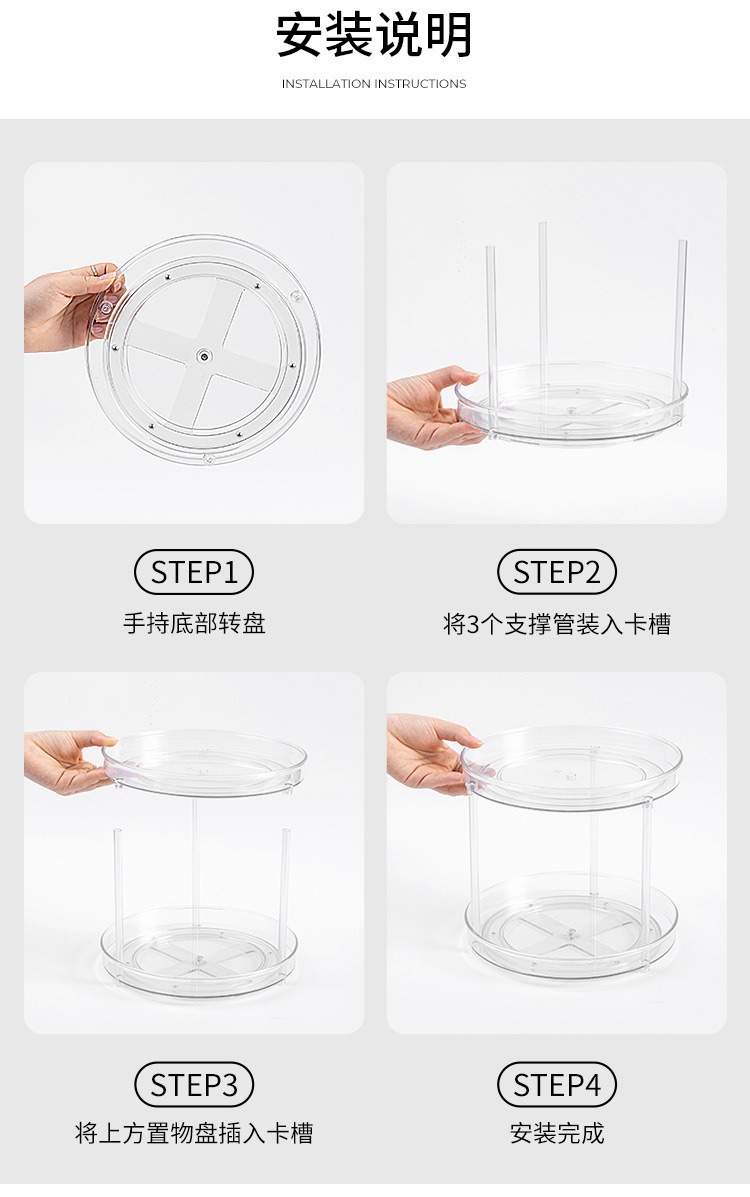 安装说明

INSTALLATION INSTRUCTIONS

STEP1

手持底部转盘

STEP2

将3个支撑管装入卡槽

STEP3

将上方置物盘插入卡槽

STEP4

安装完成