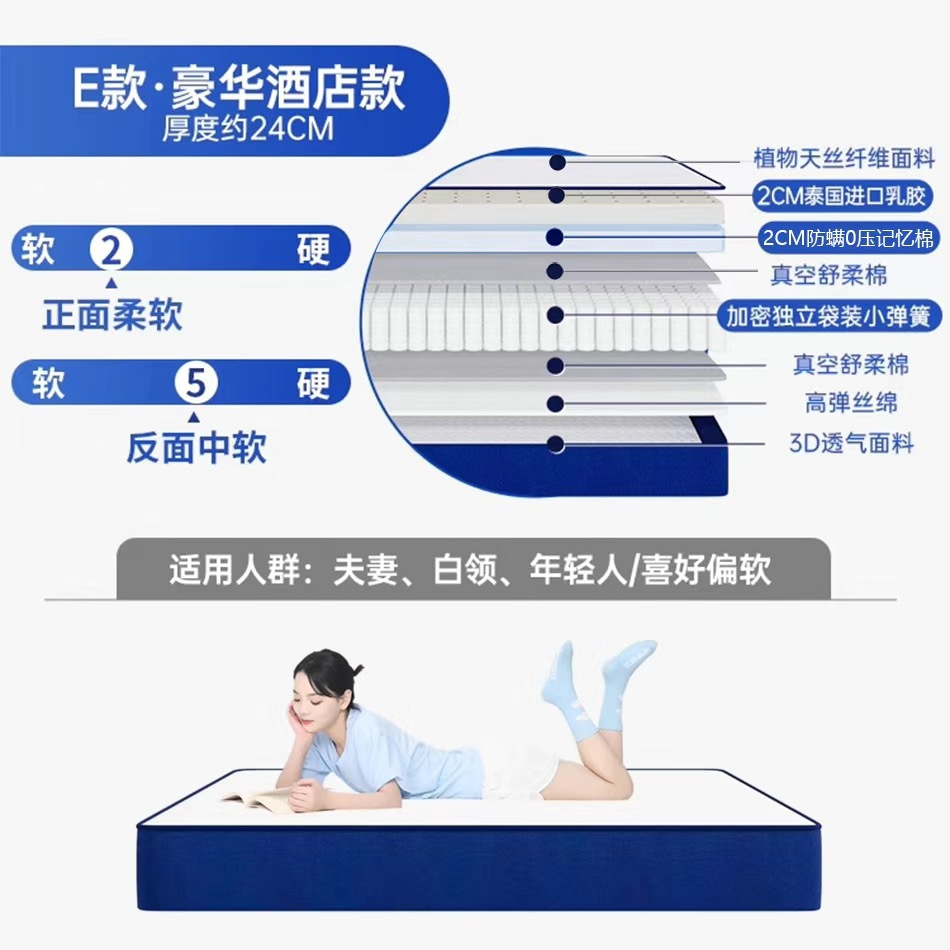 E款·豪华酒店款
厚度约24CM

软 2 硬
正面柔软

软 5 硬
反面中软

植物天丝纤维面料
2CM泰国进口乳胶
2CM防螨0压记忆棉
真空舒柔棉
加密独立袋装小弹簧
真空舒柔棉
高弹丝绵
3D透气面料

适用人群：夫妻、白领、年轻人/喜好偏软