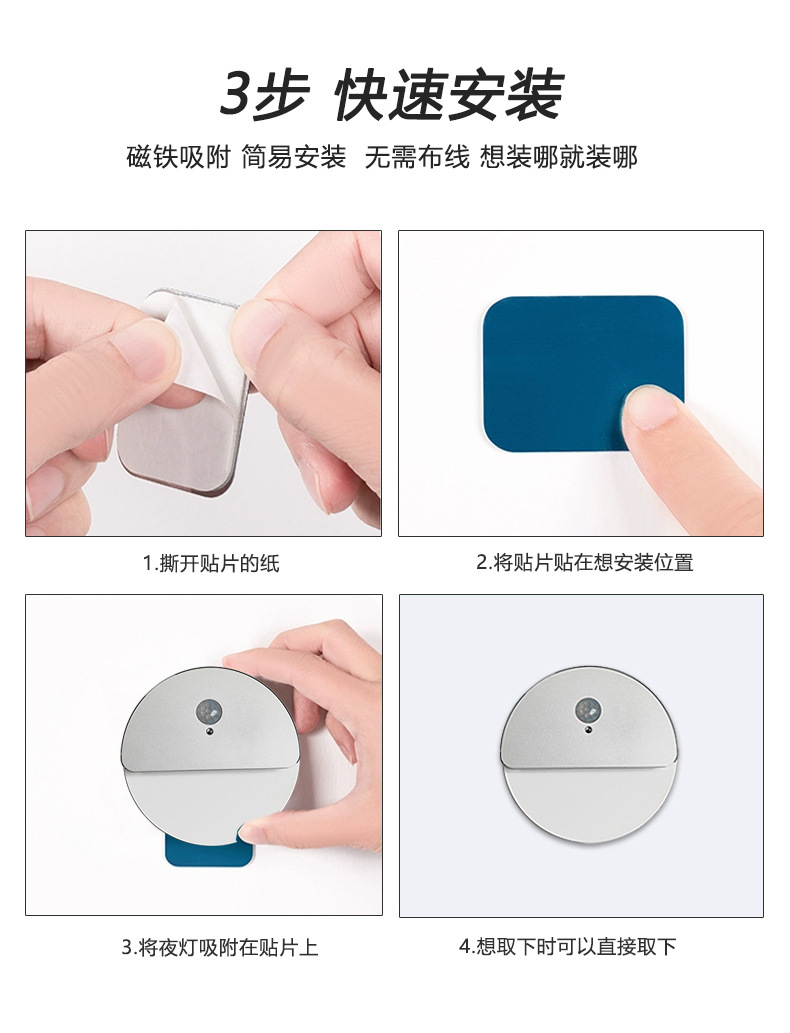 3步 快速安装

磁铁吸附 简易安装 无需布线 想装哪就装哪

1.撕开贴片的纸

2.将贴片贴在想安装位置

3.将夜灯吸附在贴片上

4.想取下时可以直接取下