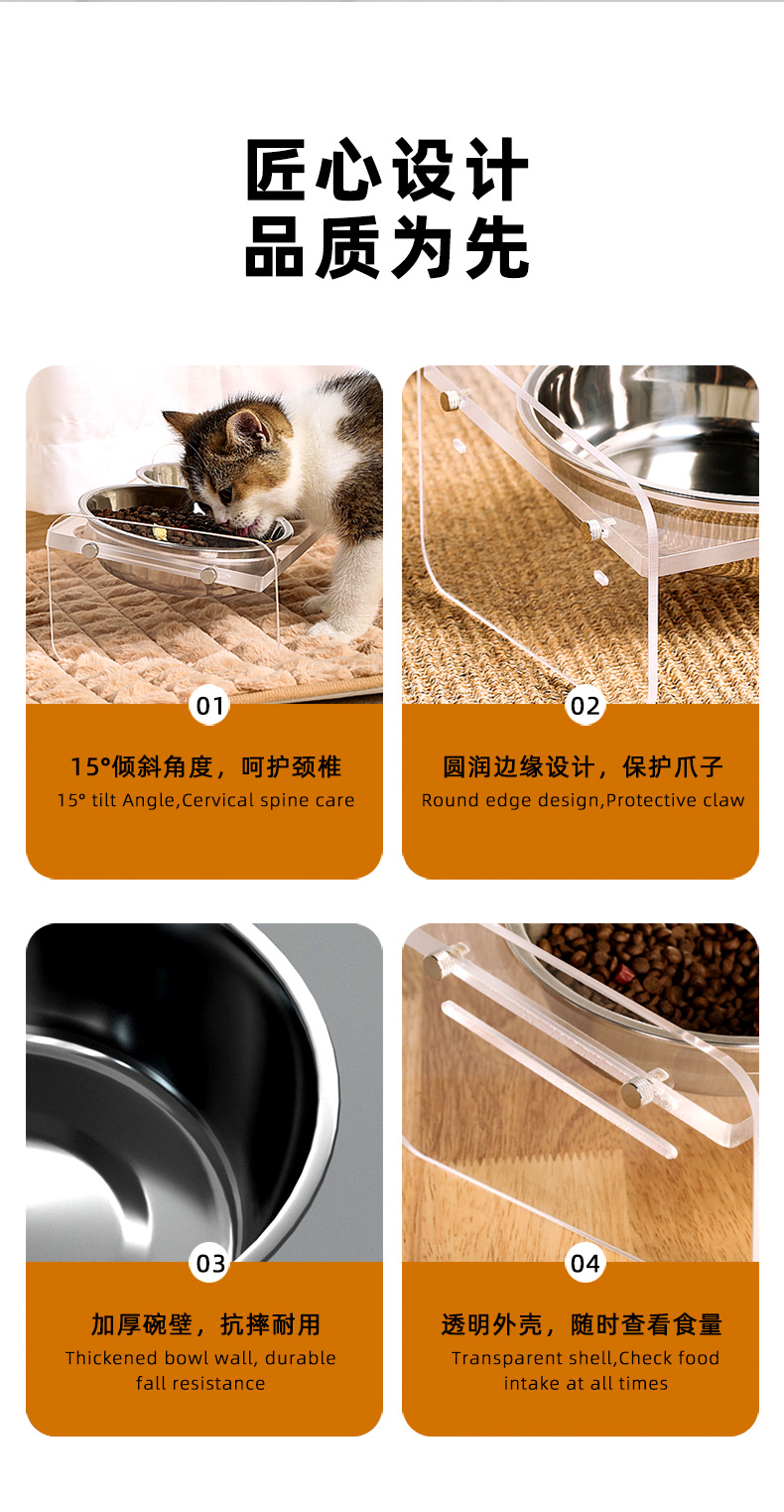 匠心设计
品质为先

01

15°倾斜角度，呵护颈椎
15° tilt Angle,Cervical spine care

02

圆润边缘设计，保护爪子
Round edge design,Protective claw

03

加厚碗壁，抗摔耐用
Thickened bowl wall, durable fall resistance

04

透明外壳，随时查看食量
Transparent shell,Check food intake at all times