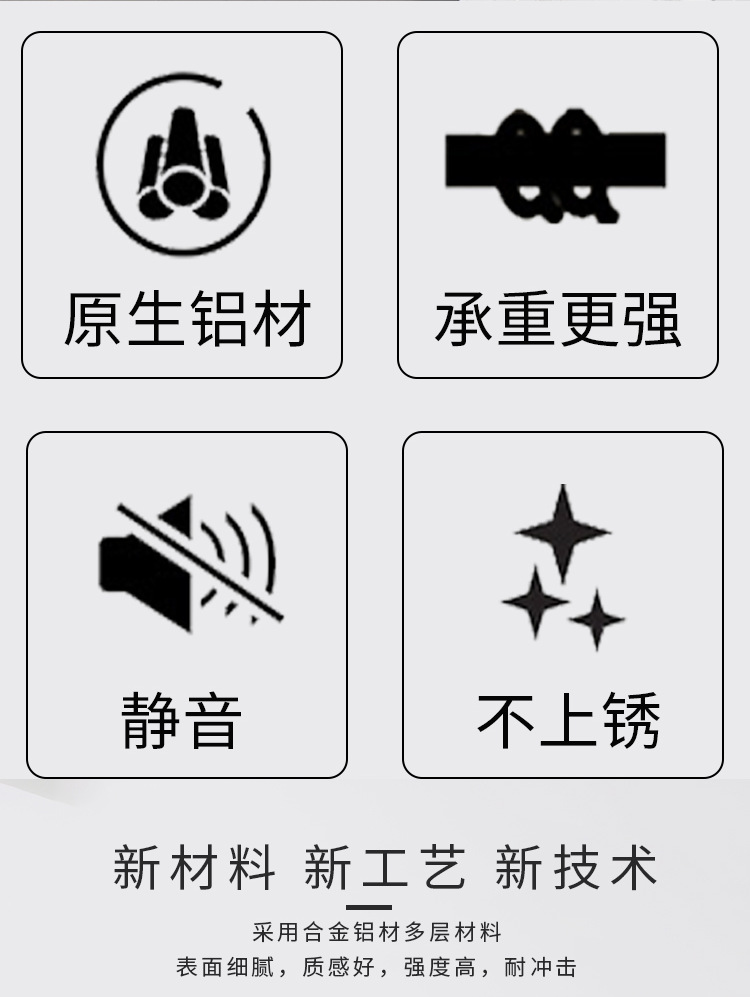 原生铝材

承重更强

静音

不上锈

新材料 新工艺 新技术

采用合金铝材多层材料

表面细腻，质感好，强度高，耐冲击