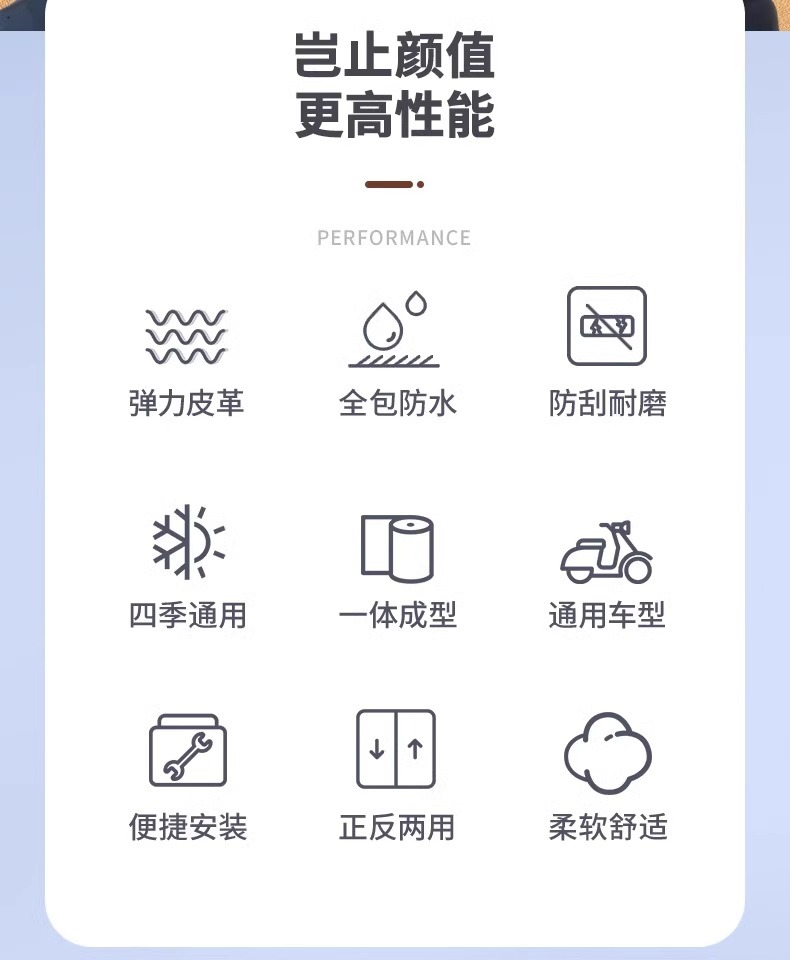 岂止颜值
更高性能

PERFORMANCE

弹力皮革

全包防水

防刮耐磨

四季通用

一体成型

通用车型

便捷安装

正反两用

柔软舒适