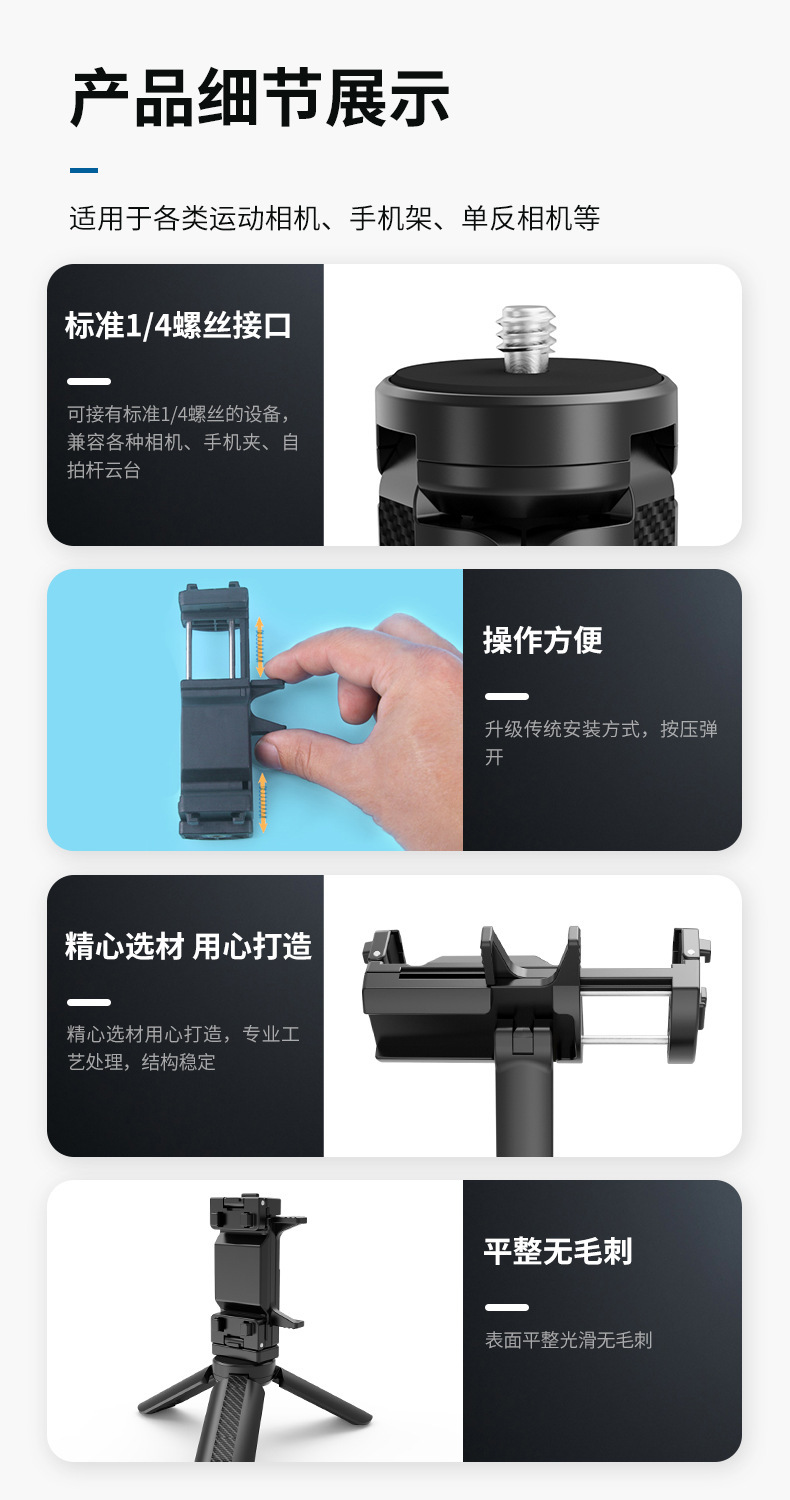 产品细节展示

适用于各类运动相机、手机架、单反相机等

标准1/4螺丝接口

可接有标准1/4螺丝的设备，兼容各种相机、手机夹、自拍杆云台

操作方便

升级传统安装方式，按压弹开

精心选材 用心打造

精心选材用心打造，专业工艺处理，结构稳定

平整无毛刺

表面平整光滑无毛刺