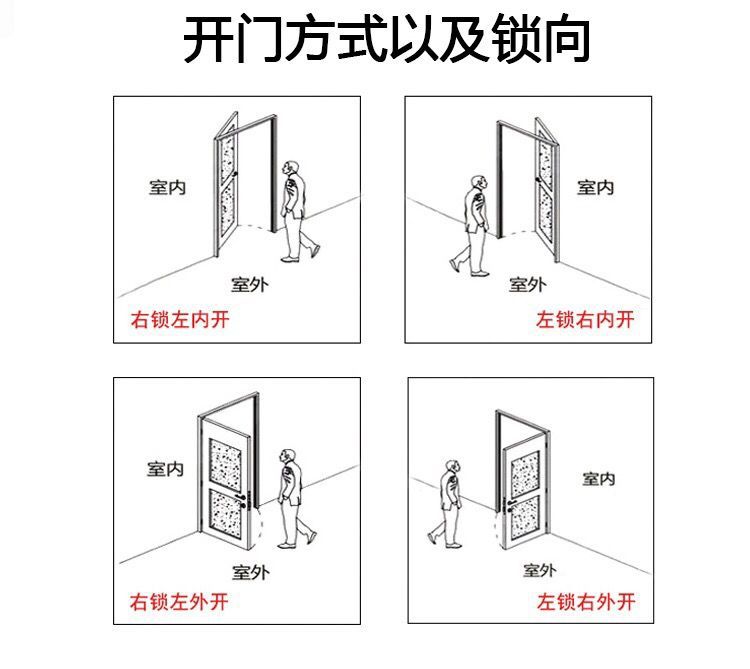 开门方式以及锁向

室内
室外
右锁左内开

室内
室外
左锁右内开

室内
室外
右锁左外开

室内
室外
左锁右外开