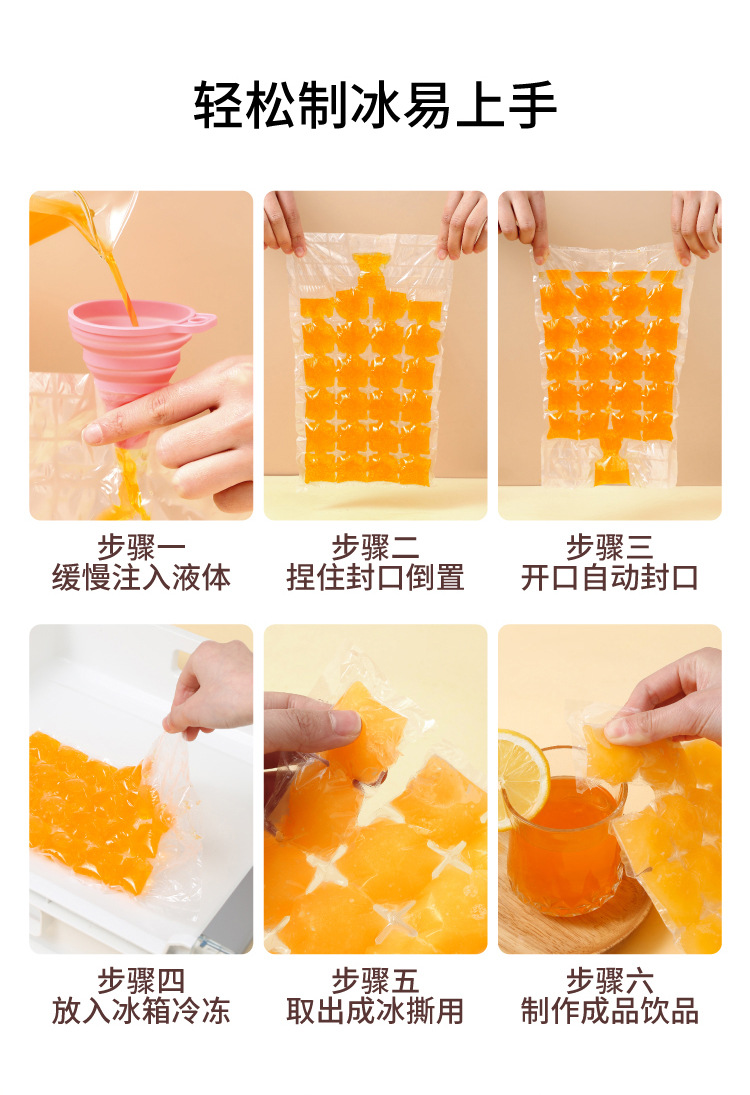 轻松制冰易上手

步骤一
缓慢注入液体

步骤二
捏住封口倒置

步骤三
开口自动封口

步骤四
放入冰箱冷冻

步骤五
取出成冰撕用

步骤六
制作成品饮品