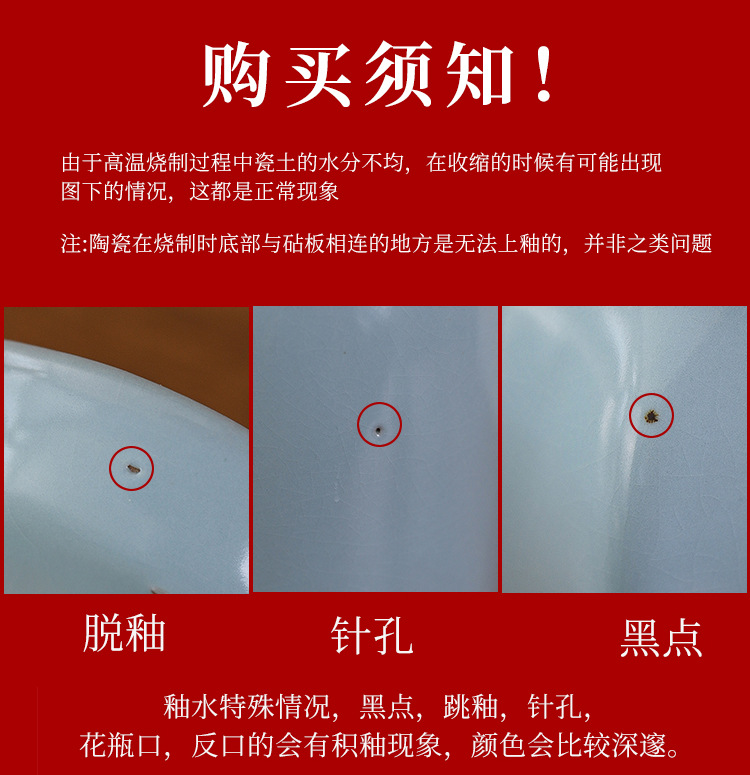 购买须知！

由于高温烧制过程中瓷土的水分不均，在收缩的时候有可能出现图下的情况，这都是正常现象

注:陶瓷在烧制时底部与砧板相连的地方是无法上釉的，并非之类问题

脱釉

针孔

黑点

釉水特殊情况，黑点，跳釉，针孔，
花瓶口，反口的会有积釉现象，颜色会比较深邃。