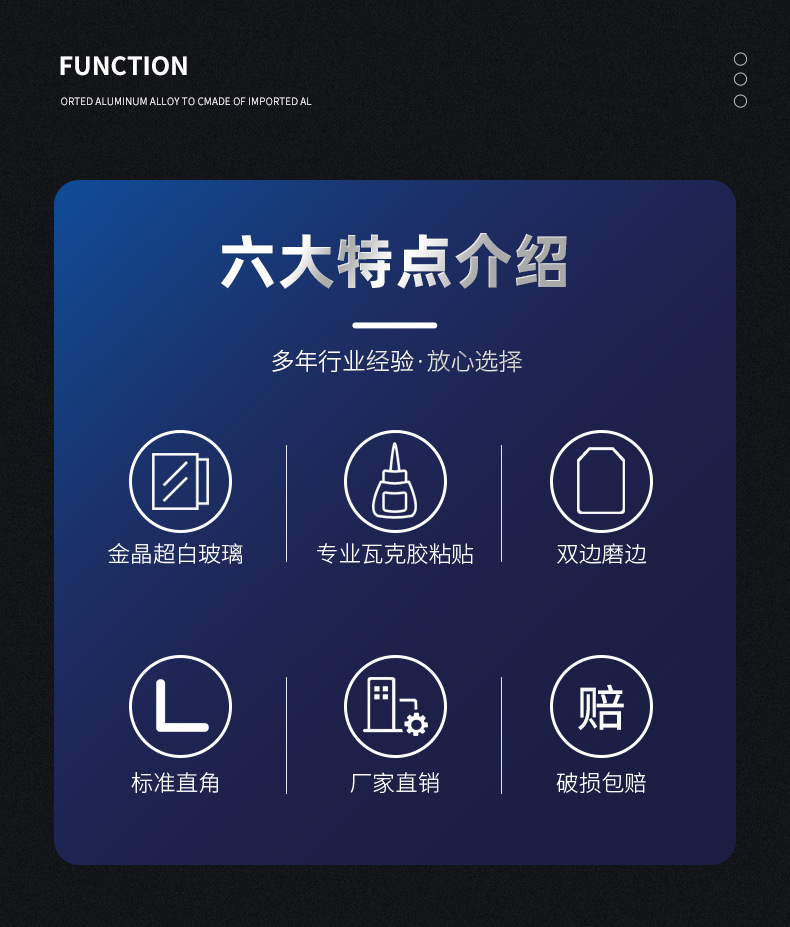 FUNCTION

ORTED ALUMINUM ALLOY TO CMADE OF IMPORTED AL

六大特点介绍

多年行业经验·放心选择

金晶超白玻璃

专业瓦克胶粘贴

双边磨边

标准直角

厂家直销

赔

破损包赔