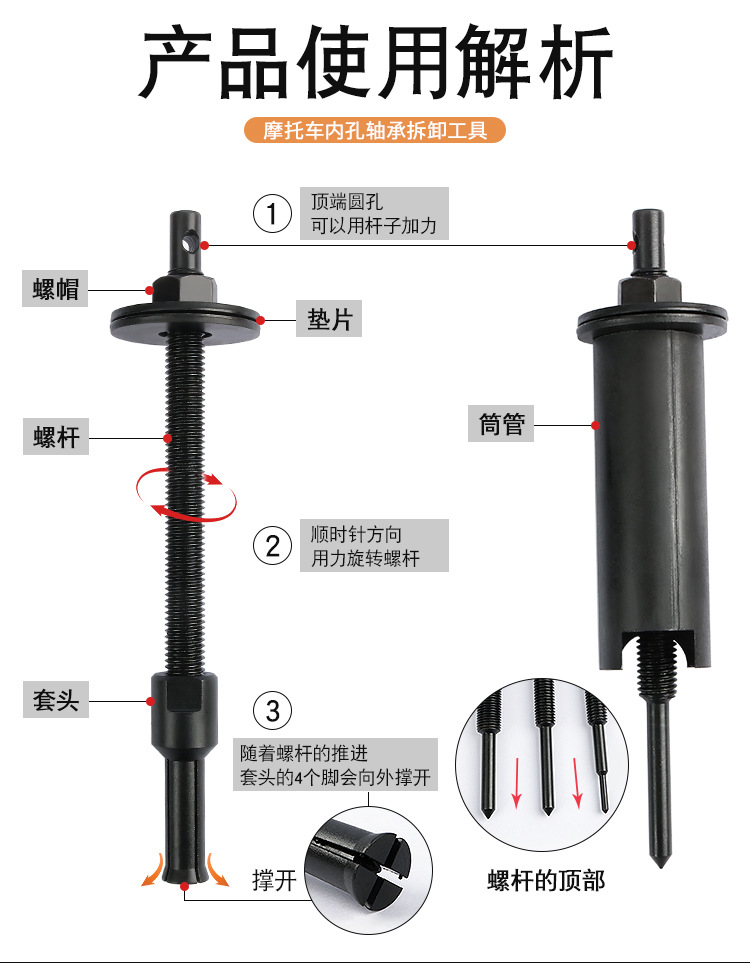 产品使用解析

摩托车内孔轴承拆卸工具

1
顶端圆孔
可以用杆子加力

螺帽

垫片

螺杆

筒管

2
顺时针方向
用力旋转螺杆

套头

3
随着螺杆的推进
套头的4个脚会向外撑开

撑开

螺杆的顶部