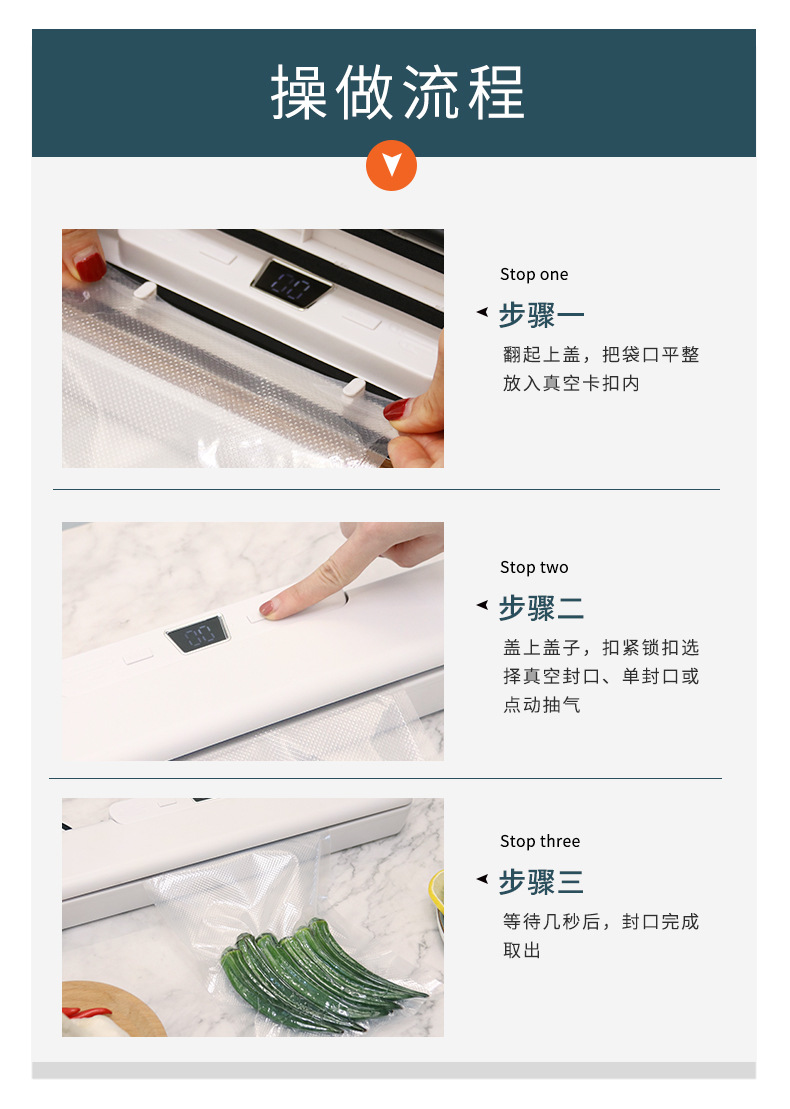 操做流程

Stop one
步骤一
翻起上盖，把袋口平整放入真空卡扣内

Stop two
步骤二
盖上盖子，扣紧锁扣选择真空封口、单封口或点动抽气

Stop three
步骤三
等待几秒后，封口完成取出