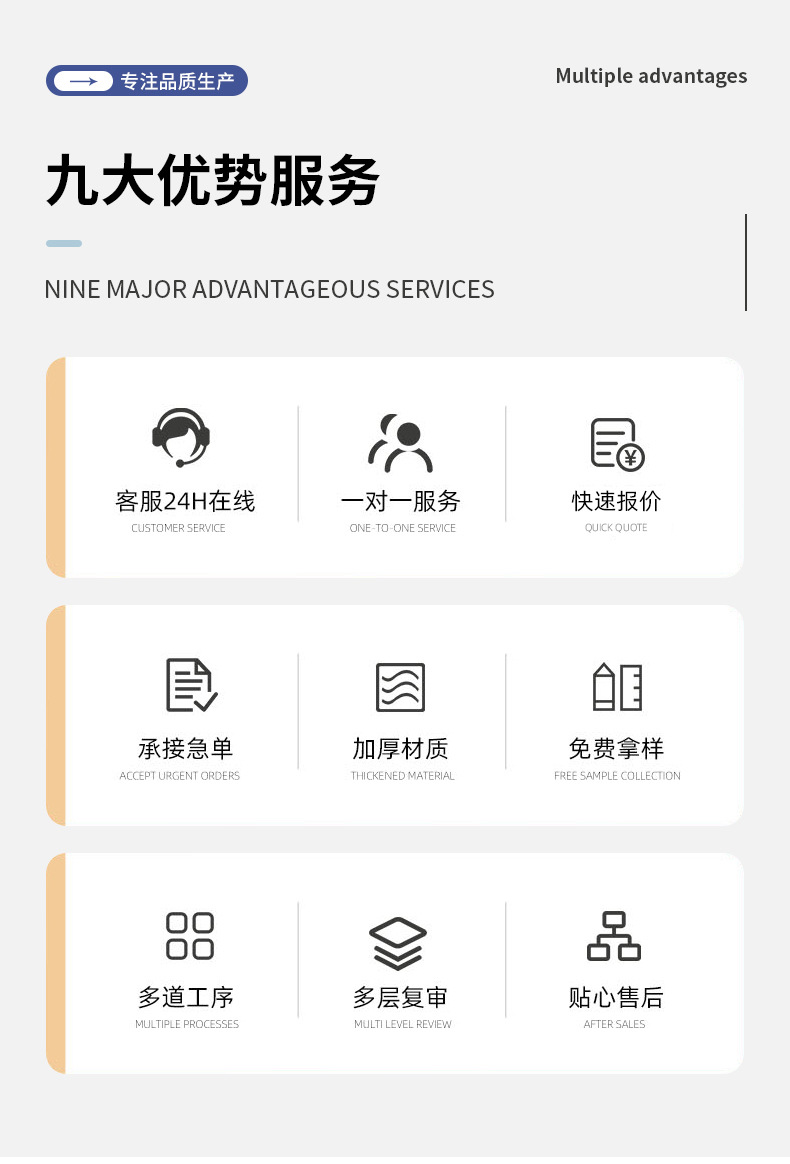 专注品质生产

Multiple advantages

九大优势服务

NINE MAJOR ADVANTAGEOUS SERVICES

客服24H在线
CUSTOMER SERVICE

一对一服务
ONE-TO-ONE SERVICE

快速报价
QUICK QUOTE

承接急单
ACCEPT URGENT ORDERS

加厚材质
THICKENED MATERIAL

免费拿样
FREE SAMPLE COLLECTION

多道工序
MULTIPLE PROCESSES

多层复审
MULTI LEVEL REVIEW

贴心售后
AFTER SALES