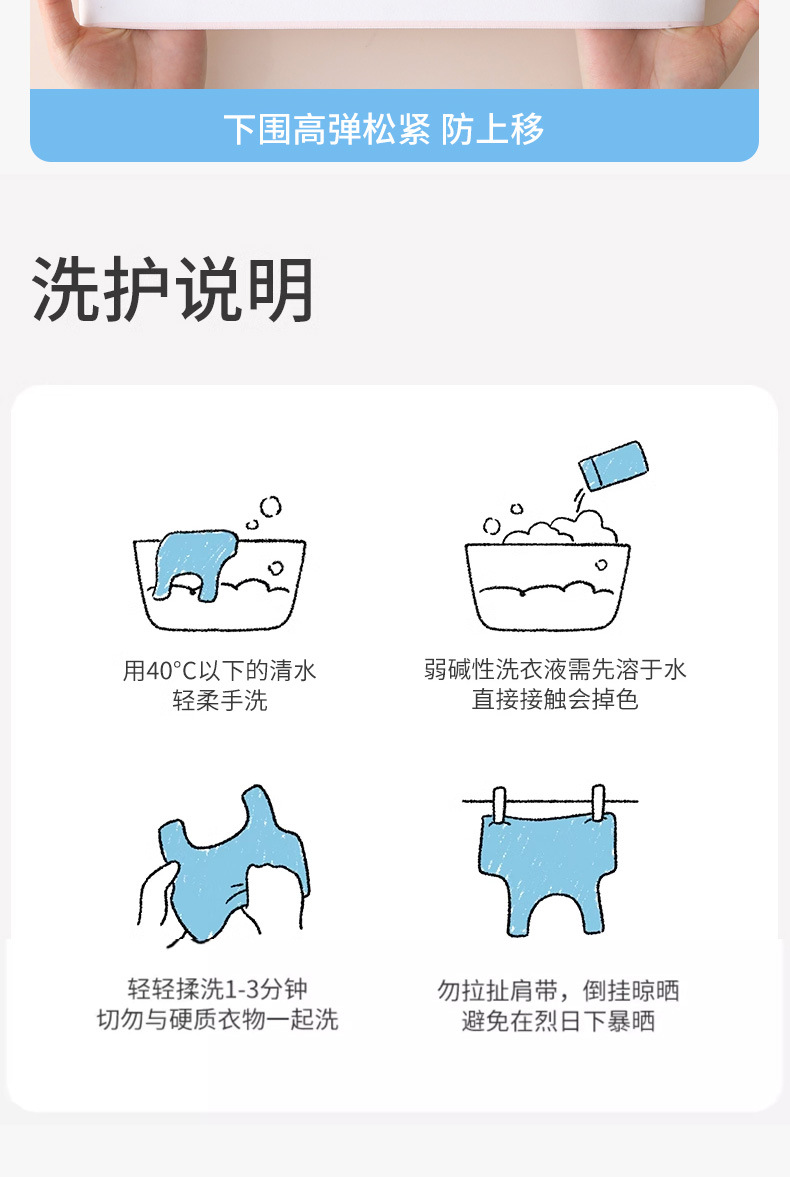 下围高弹松紧 防上移

洗护说明

用40°C以下的清水
轻柔手洗

弱碱性洗衣液需先溶于水
直接接触会掉色

轻轻揉洗1-3分钟
切勿与硬质衣物一起洗

勿拉扯肩带，倒挂晾晒
避免在烈日下暴晒