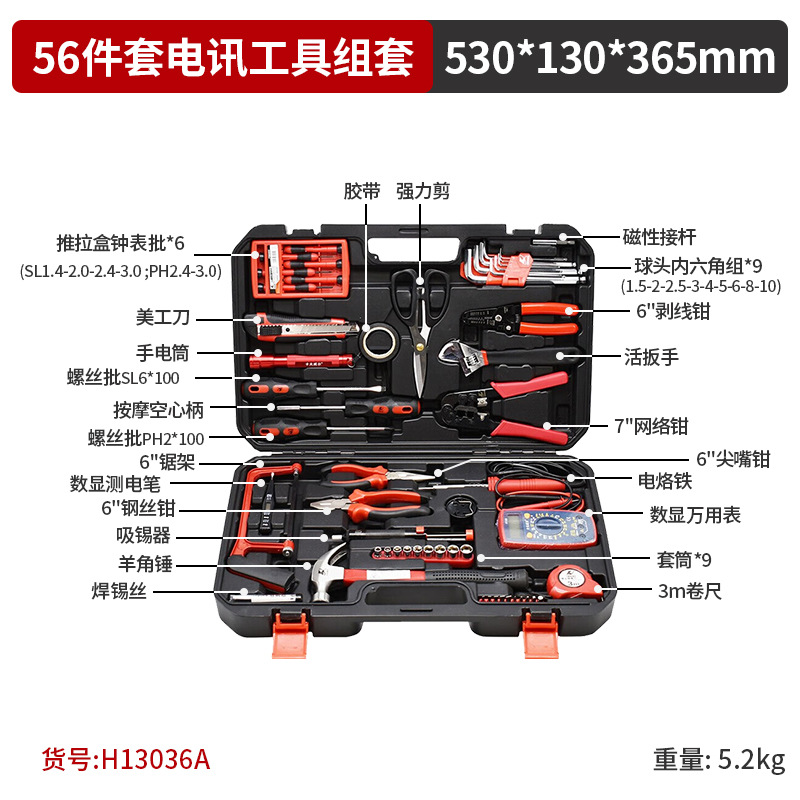 56件套电讯工具组套 530*130*365mm

胶带 强力剪

推拉盒钟表批*6
(SL1.4-2.0-2.4-3.0 ;PH2.4-3.0)
美工刀
手电筒
螺丝批SL6*100
按摩空心柄
螺丝批PH2*100
6"锯架
数显测电笔
6"钢丝钳
吸锡器
羊角锤
焊锡丝

磁性接杆
球头内六角组*9
(1.5-2-2.5-3-4-5-6-8-10)
6"剥线钳
活扳手
7"网络钳
6"尖嘴钳
电烙铁
数显万用表
套筒*9
3m卷尺

货号:H13036A
重量: 5.2kg