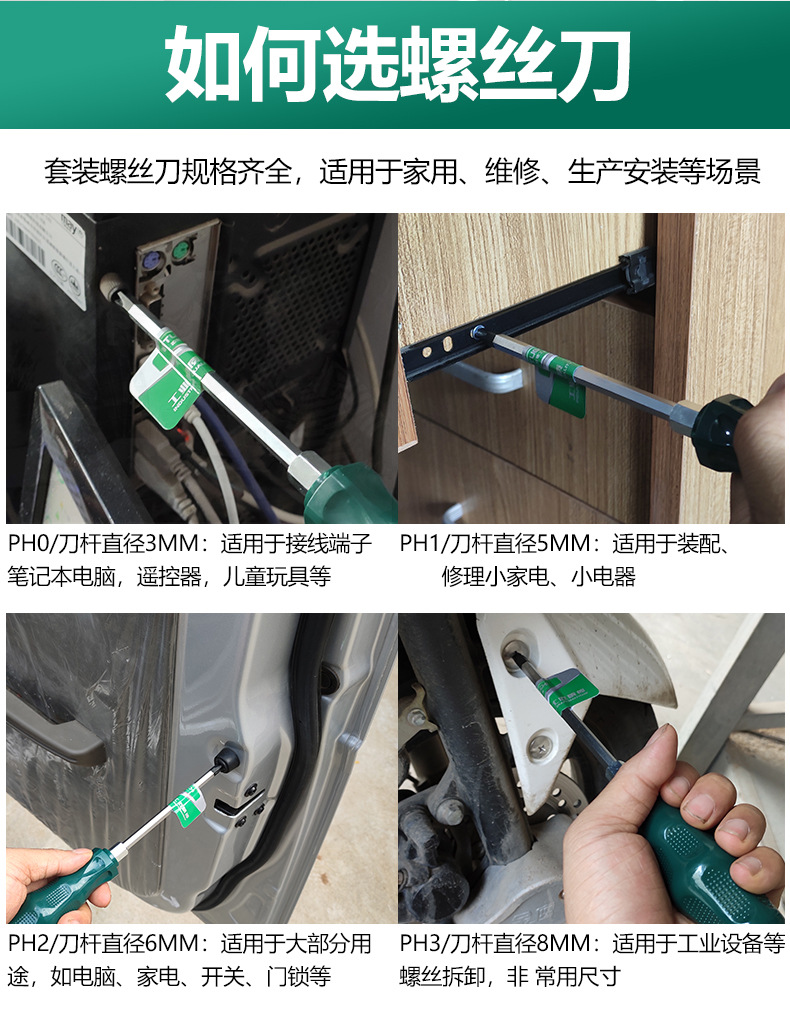 如何选螺丝刀

套装螺丝刀规格齐全，适用于家用、维修、生产安装等场景

PH0/刀杆直径3MM：适用于接线端子笔记本电脑，遥控器，儿童玩具等

PH1/刀杆直径5MM：适用于装配、修理小家电、小电器

PH2/刀杆直径6MM：适用于大部分用途，如电脑、家电、开关、门锁等

PH3/刀杆直径8MM：适用于工业设备等螺丝拆卸，非 常用尺寸