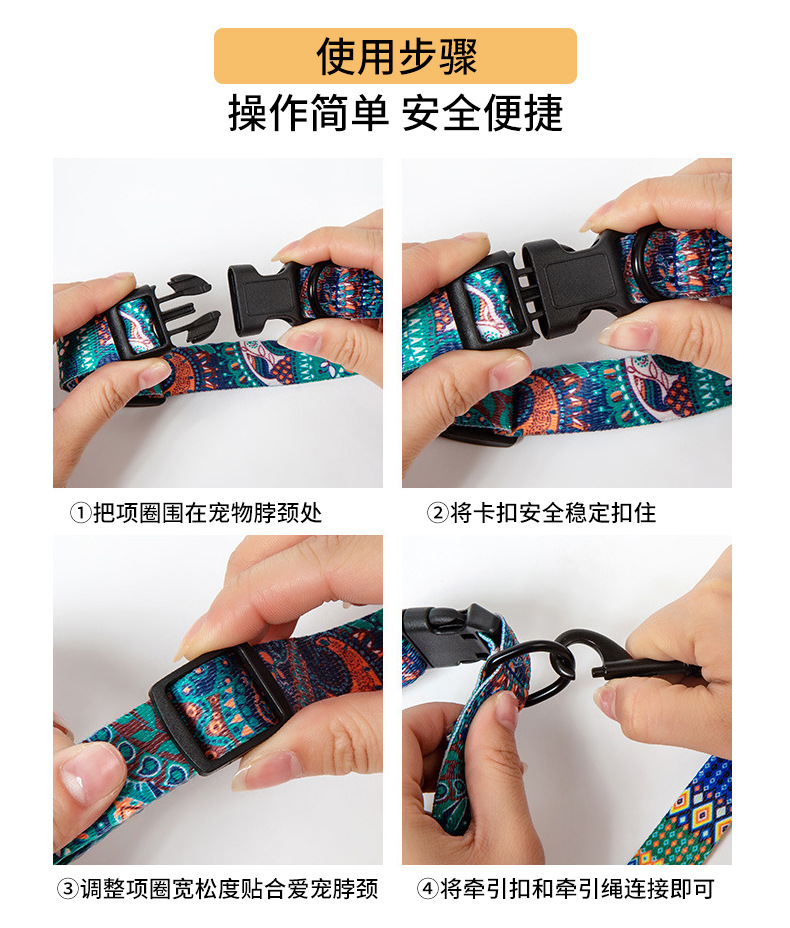 使用步骤
操作简单 安全便捷

①把项圈围在宠物脖颈处

②将卡扣安全稳定扣住

③调整项圈宽松度贴合爱宠脖颈

④将牵引扣和牵引绳连接即可