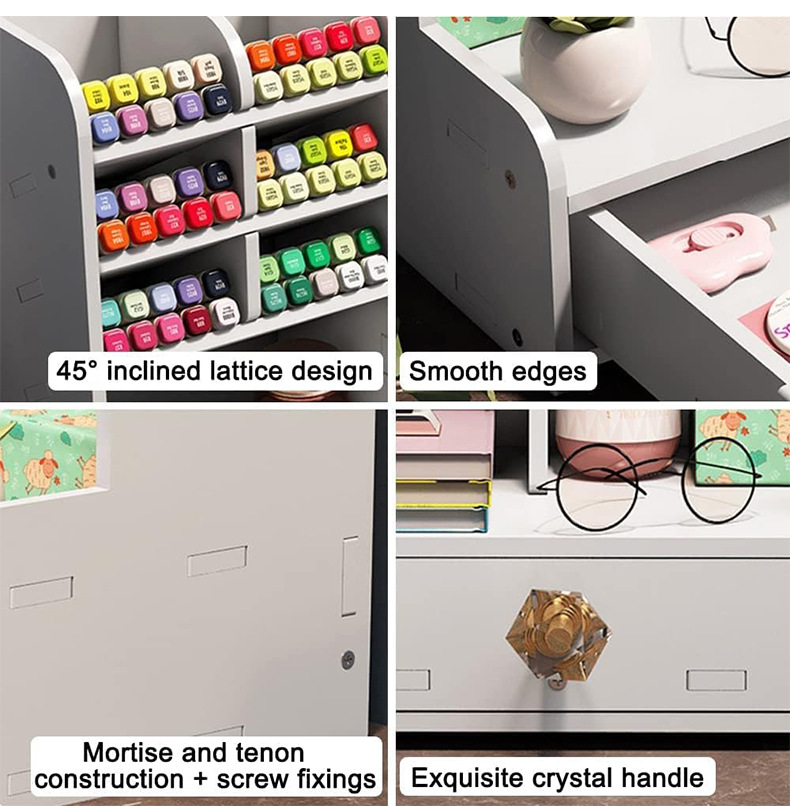 45° inclined lattice design

Smooth edges

Mortise and tenon construction + screw fixings

Exquisite crystal handle