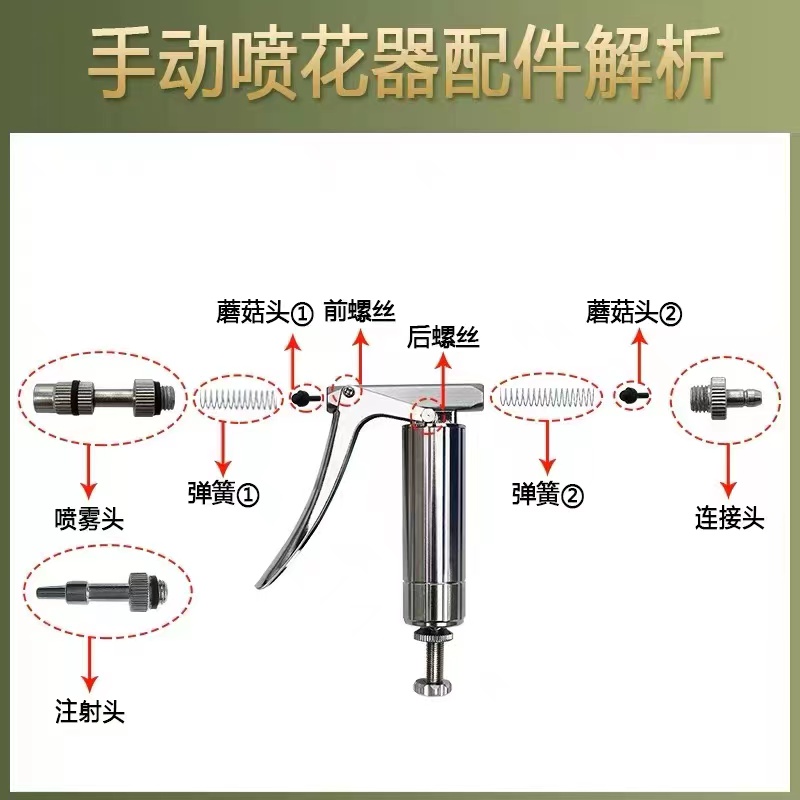 手动喷花器配件解析

蘑菇头①

前螺丝

后螺丝

蘑菇头②

弹簧①

弹簧②

喷雾头

连接头

注射头