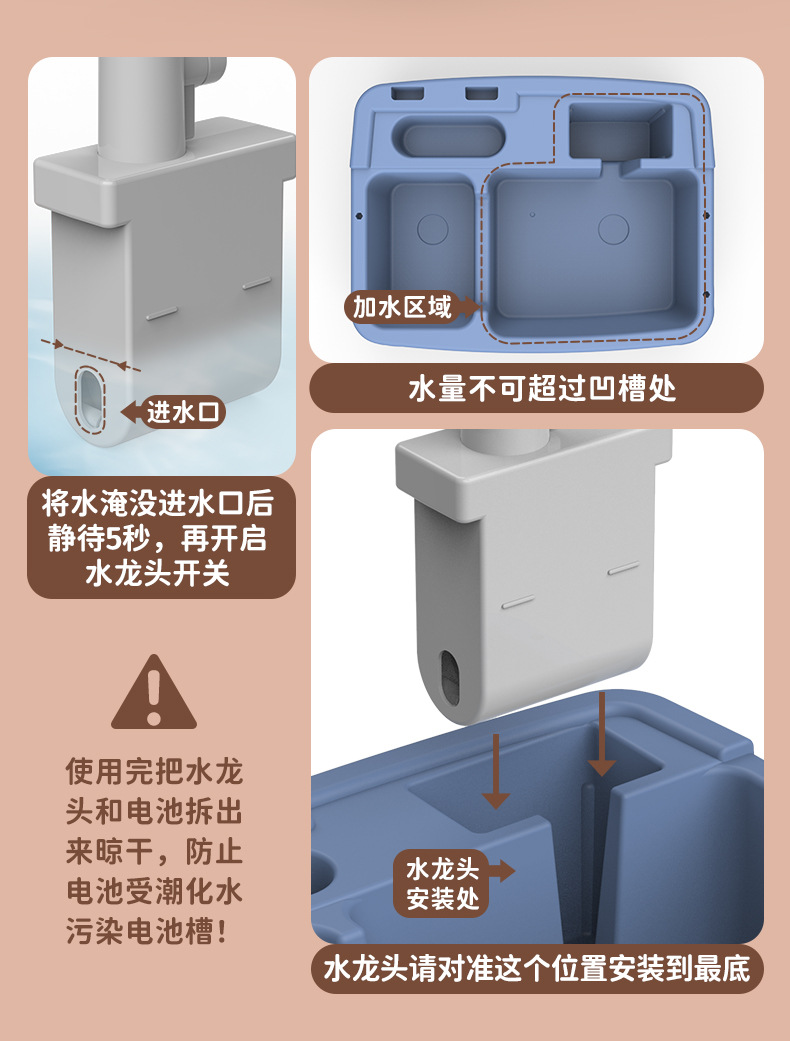 进水口

将水淹没进水口后静待5秒，再开启水龙头开关

加水区域

水量不可超过凹槽处

使用完把水龙头和电池拆出来晾干，防止电池受潮化水污染电池槽！

水龙头安装处

水龙头请对准这个位置安装到最底