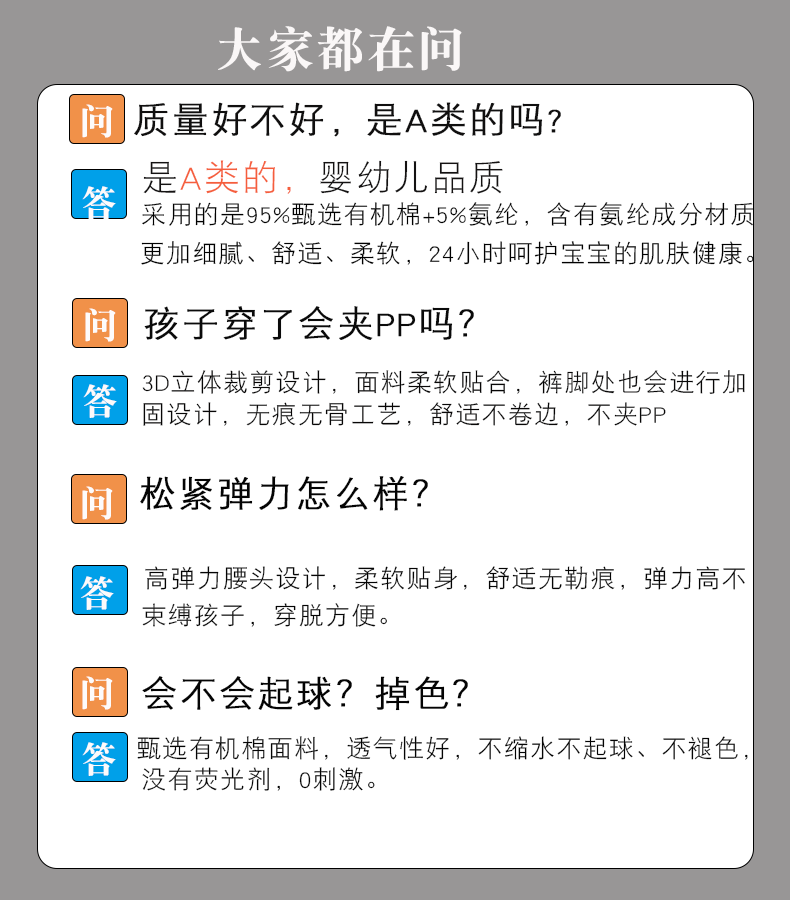 大家都在问

问 质量好不好，是A类的吗？

答 是A类的，婴幼儿品质

采用的是95%甄选有机棉+5%氨纶，含有氨纶成分材质更加细腻、舒适、柔软，24小时呵护宝宝的肌肤健康。

问 孩子穿了会夹PP吗？

答 3D立体裁剪设计，面料柔软贴合，裤脚处也会进行加固设计，无痕无骨工艺，舒适不卷边，不夹PP

问 松紧弹力怎么样？

答 高弹力腰头设计，柔软贴身，舒适无勒痕，弹力高不束缚孩子，穿脱方便。

问 会不会起球？掉色？

答 甄选有机棉面料，透气性好，不缩水不起球、不褪色，没有荧光剂，0刺激。