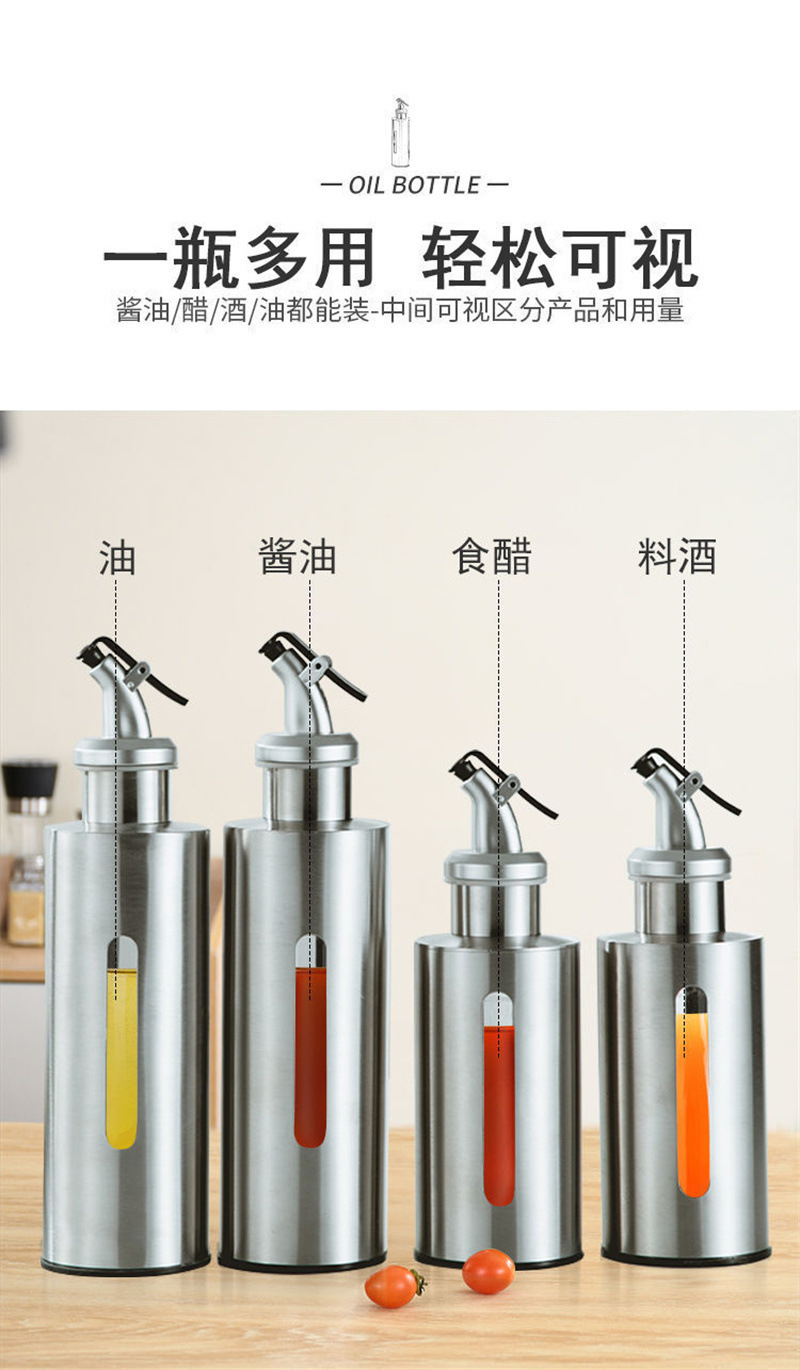 — OIL BOTTLE —

一瓶多用 轻松可视

酱油/醋/酒/油都能装-中间可视区分产品和用量

油

酱油

食醋

料酒