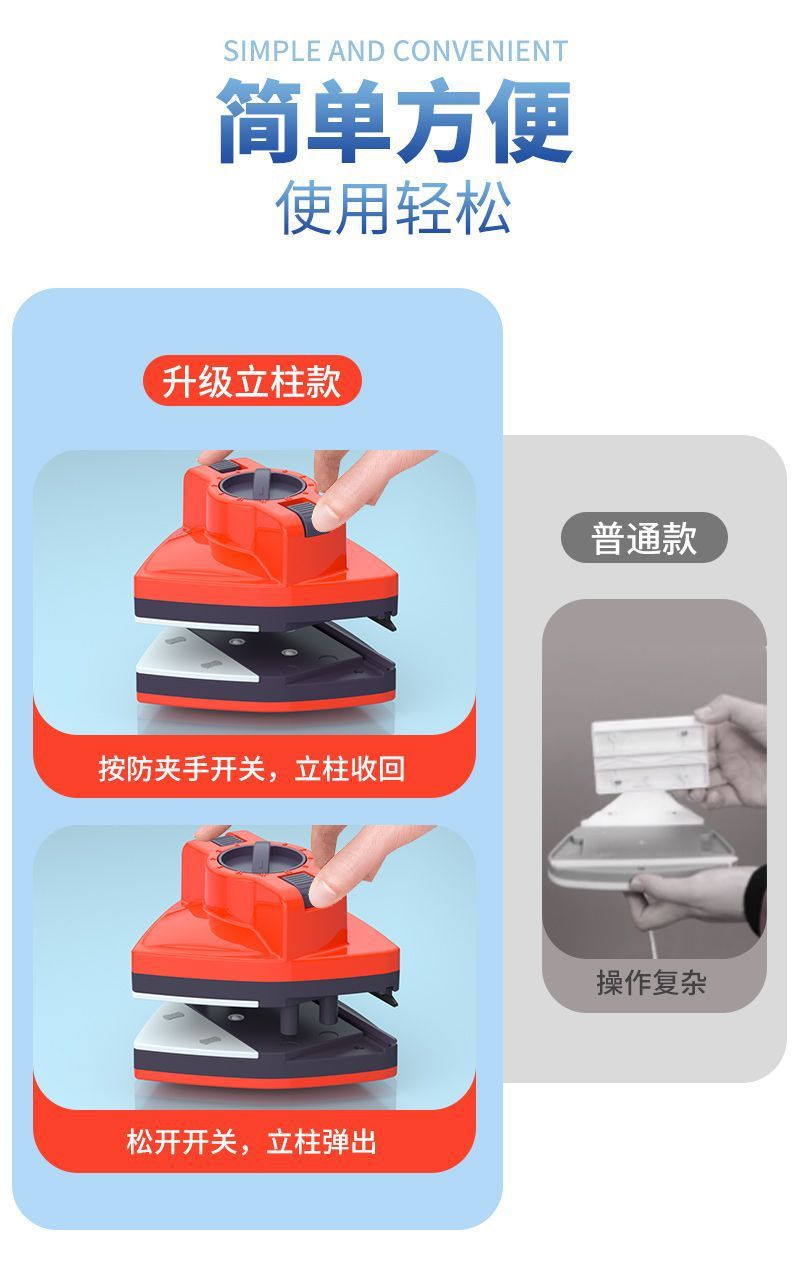 SIMPLE AND CONVENIENT
简单方便
使用轻松

升级立柱款

按防夹手开关，立柱收回

松开开关，立柱弹出

普通款

操作复杂