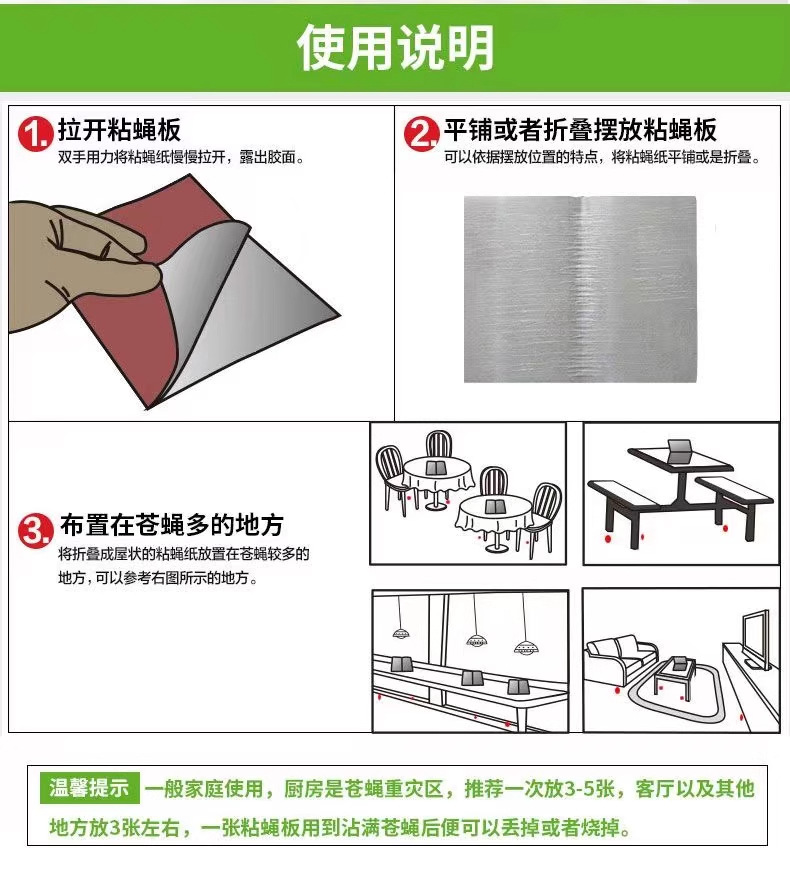 使用说明

1. 拉开粘蝇板
双手用力将粘蝇纸慢慢拉开，露出胶面。

2. 平铺或者折叠摆放粘蝇板
可以依据摆放位置的特点，将粘蝇纸平铺或是折叠。

3. 布置在苍蝇多的地方
将折叠成屋状的粘蝇纸放置在苍蝇较多的地方，可以参考右图所示的地方。

温馨提示 一般家庭使用，厨房是苍蝇重灾区，推荐一次放3-5张，客厅以及其他地方放3张左右，一张粘蝇板用到沾满苍蝇后便可以丢掉或者烧掉。