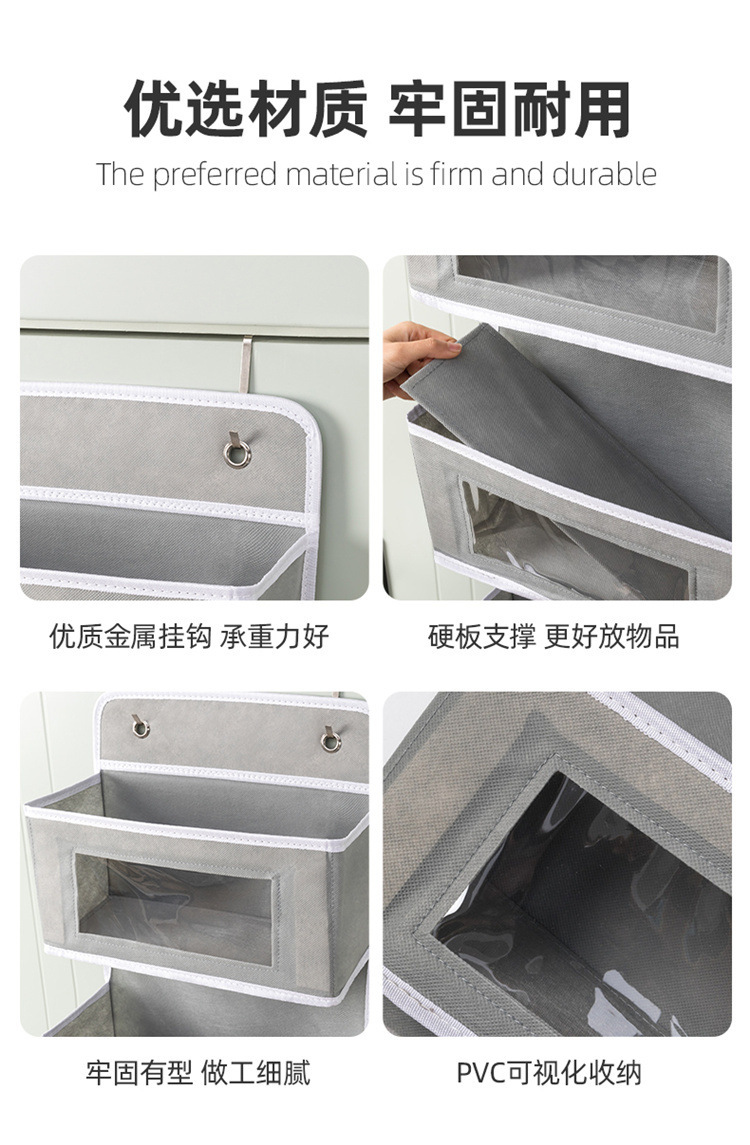 优选材质 牢固耐用

The preferred material is firm and durable

优质金属挂钩 承重力好

硬板支撑 更好放物品

牢固有型 做工细腻

PVC可视化收纳