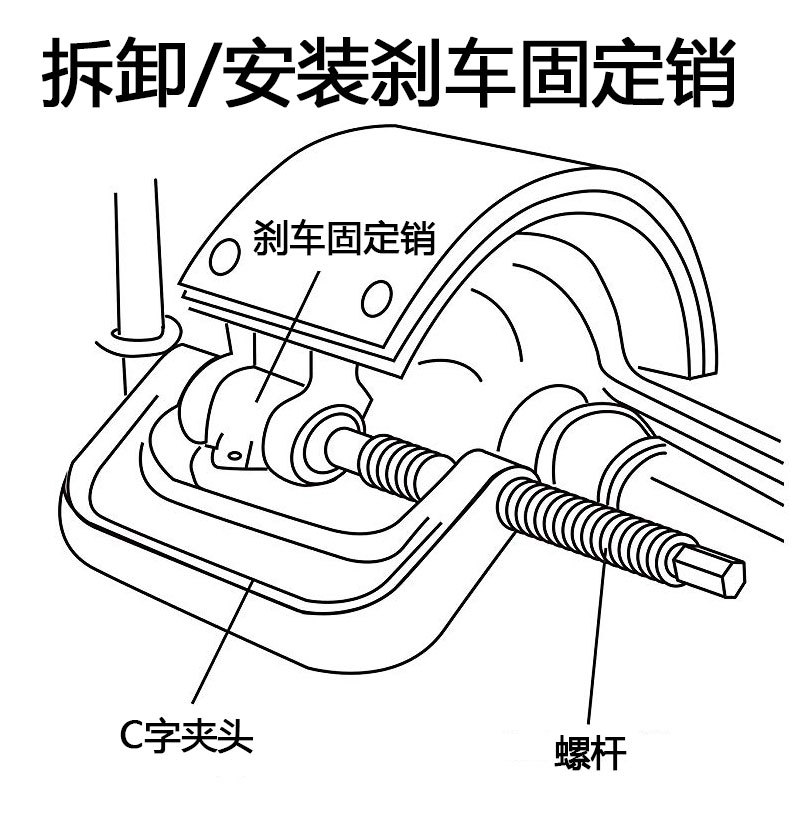 拆卸/安装刹车固定销

刹车固定销

C字夹头

螺杆