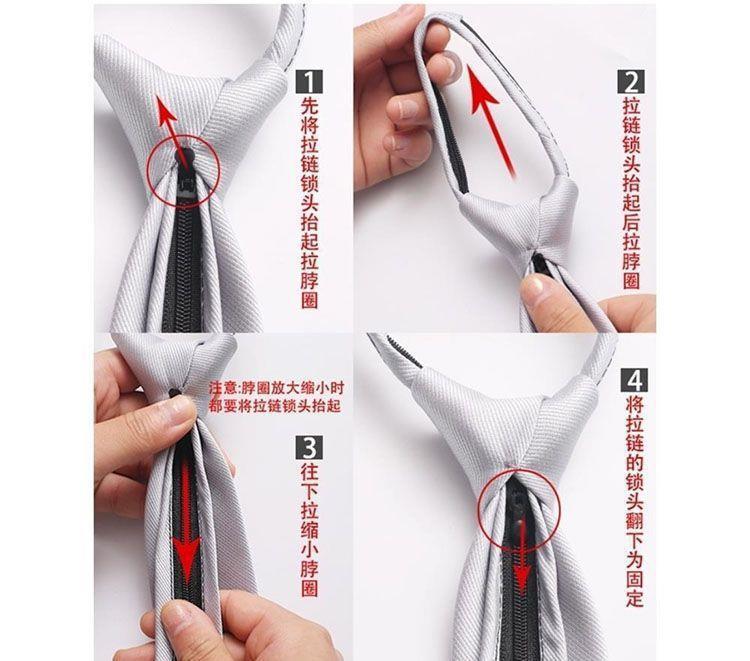 1
先将拉链锁头抬起拉脖圈

2
拉链锁头抬起后拉脖圈

注意:脖圈放大缩小时都要将拉链锁头抬起

3
往下拉缩小脖圈

4
将拉链的锁头翻下为固定