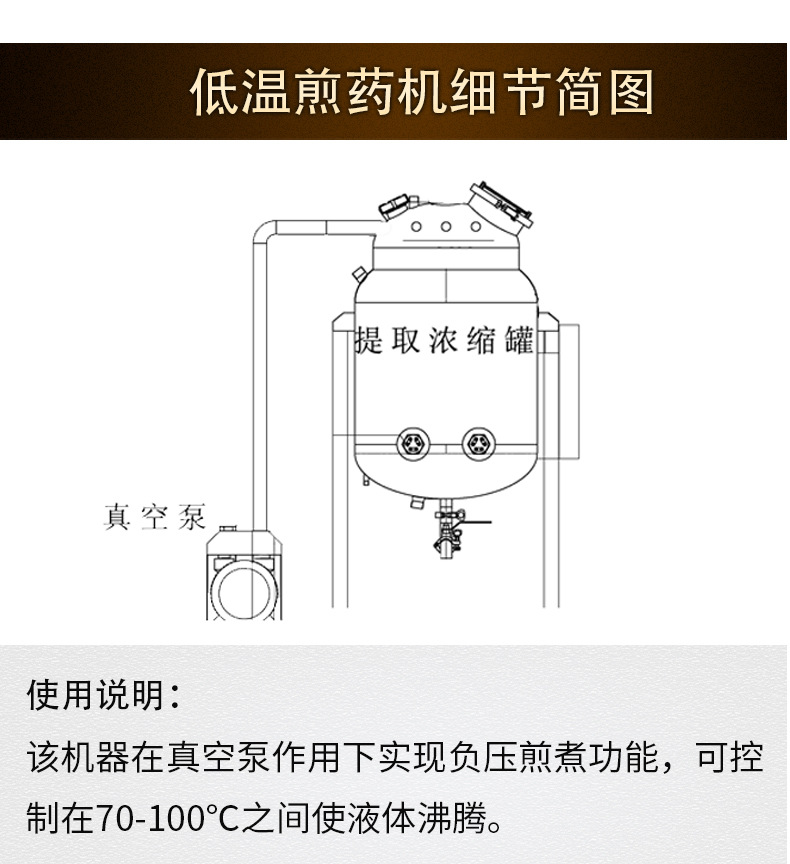 低温煎药机细节简图

提取浓缩罐

真空泵

使用说明：

该机器在真空泵作用下实现负压煎煮功能，可控制在70-100°C之间使液体沸腾。