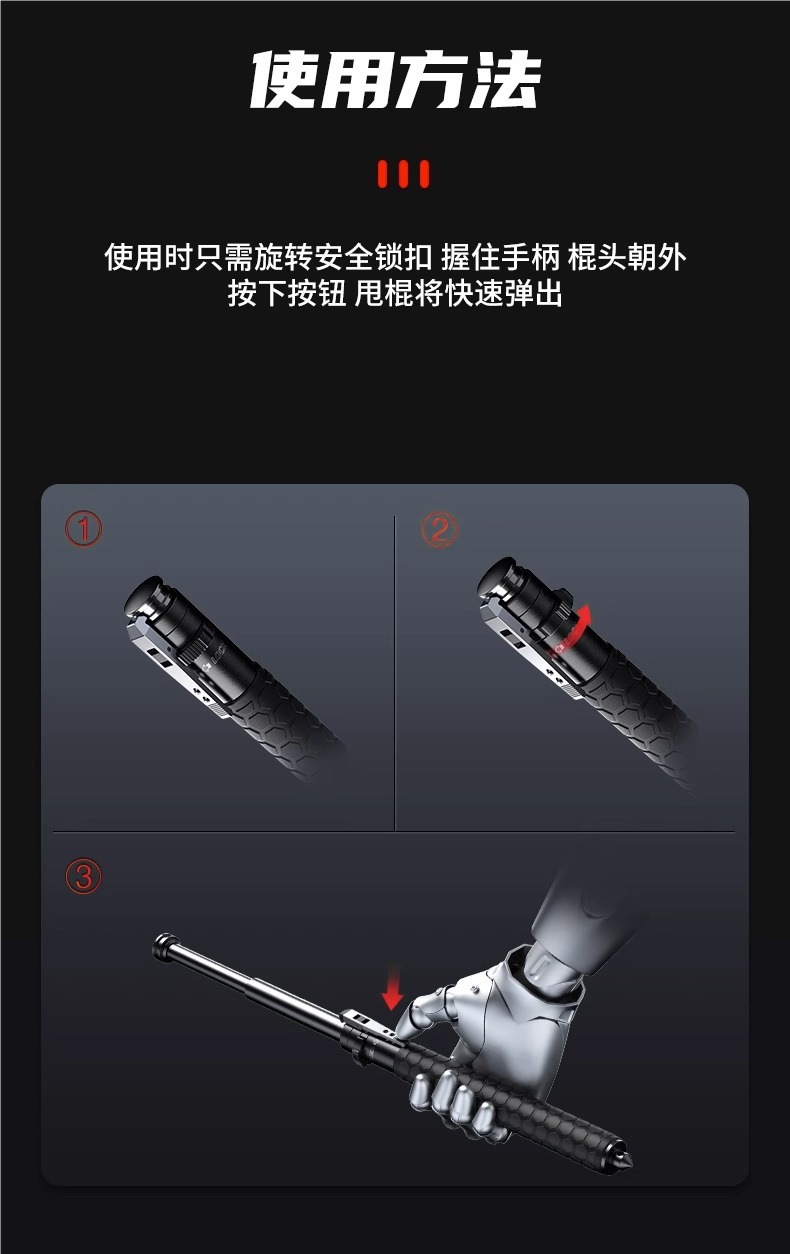 使用方法

使用时只需旋转安全锁扣 握住手柄 棍头朝外
按下按钮 甩棍将快速弹出

①

②

③