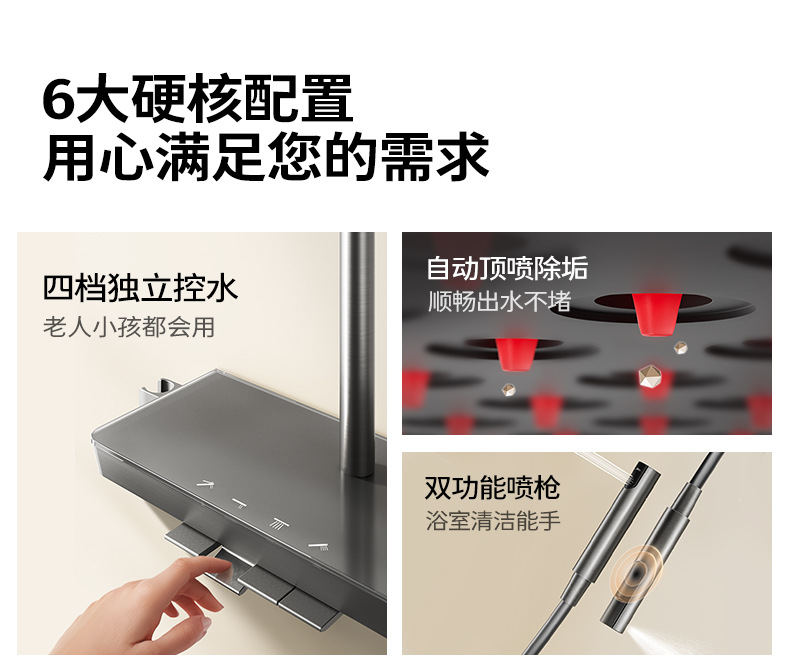 6大硬核配置
用心满足您的需求

四档独立控水
老人小孩都会用

自动顶喷除垢
顺畅出水不堵

双功能喷枪
浴室清洁能手