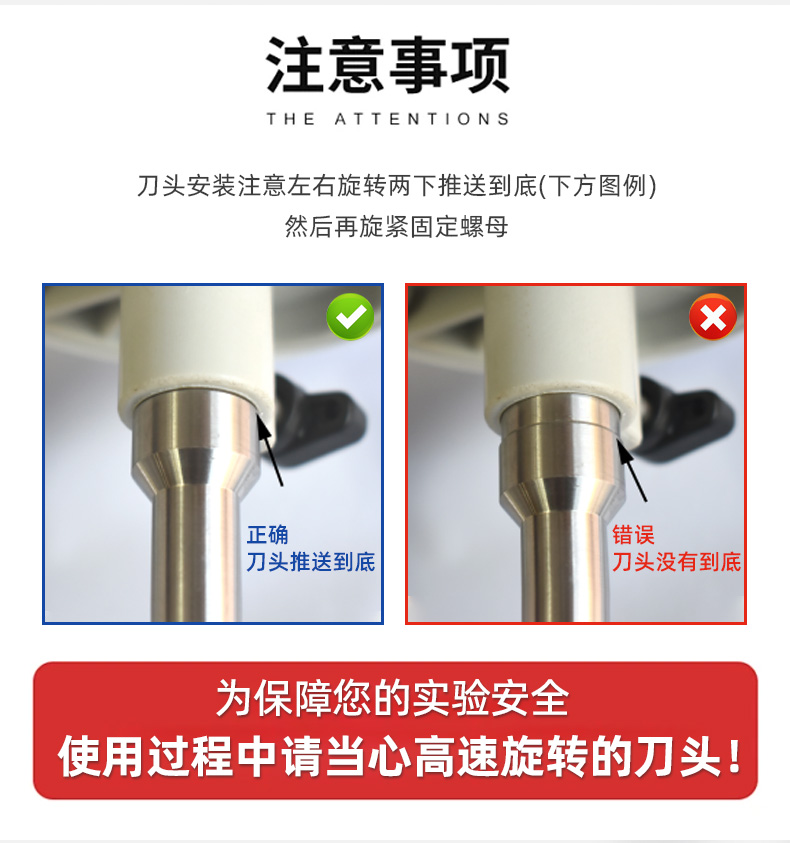 注意事项
THE ATTENTIONS

刀头安装注意左右旋转两下推送到底(下方图例)
然后再旋紧固定螺母

正确
刀头推送到底

错误
刀头没有到底

为保障您的实验安全
使用过程中请当心高速旋转的刀头！