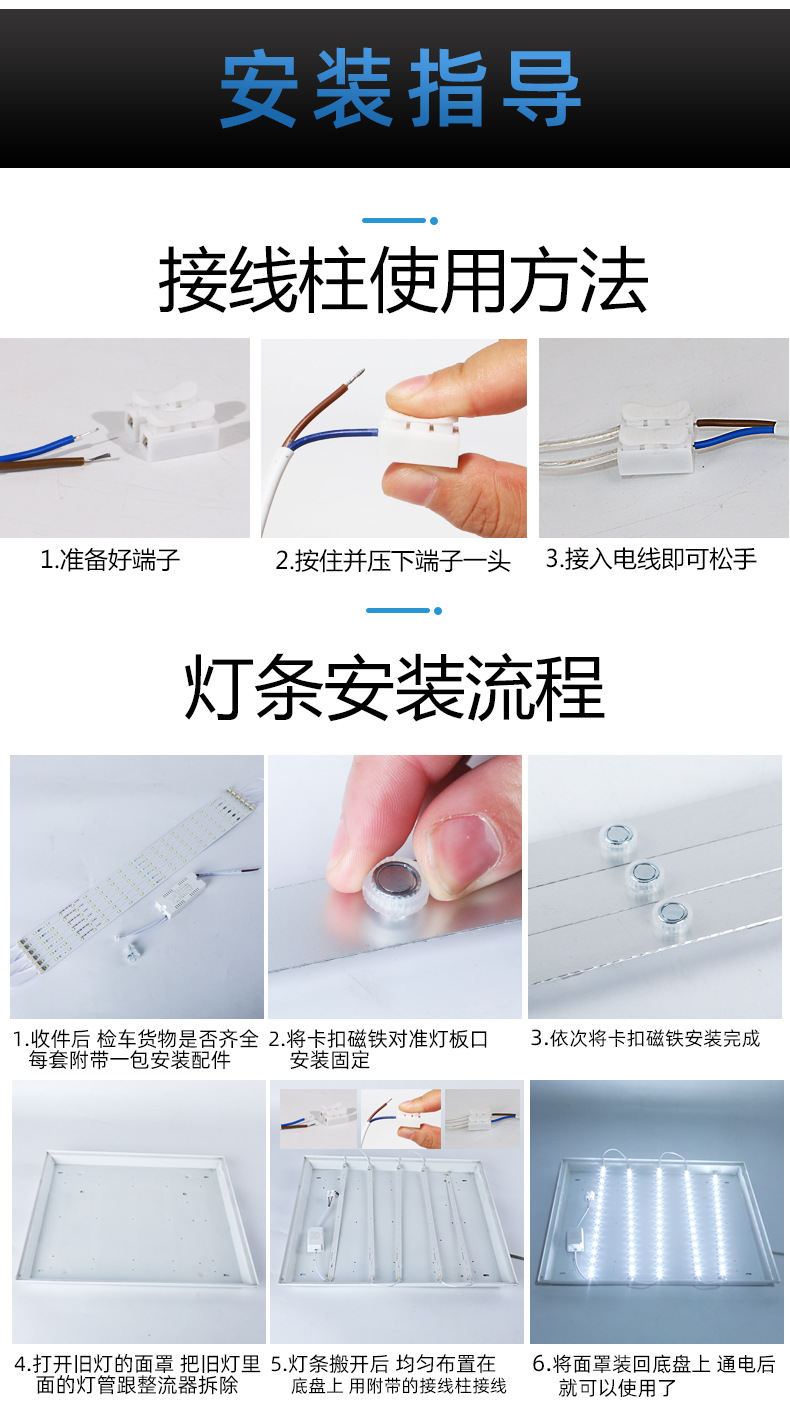 安装指导

接线柱使用方法

1.准备好端子

2.按住并压下端子一头

3.接入电线即可松手

灯条安装流程

1.收件后 检车货物是否齐全 每套附带一包安装配件

2.将卡扣磁铁对准灯板口 安装固定

3.依次将卡扣磁铁安装完成

4.打开旧灯的面罩 把旧灯里面的灯管跟整流器拆除

5.灯条搬开后 均匀布置在底盘上 用附带的接线柱接线

6.将面罩装回底盘上 通电后就可以使用了