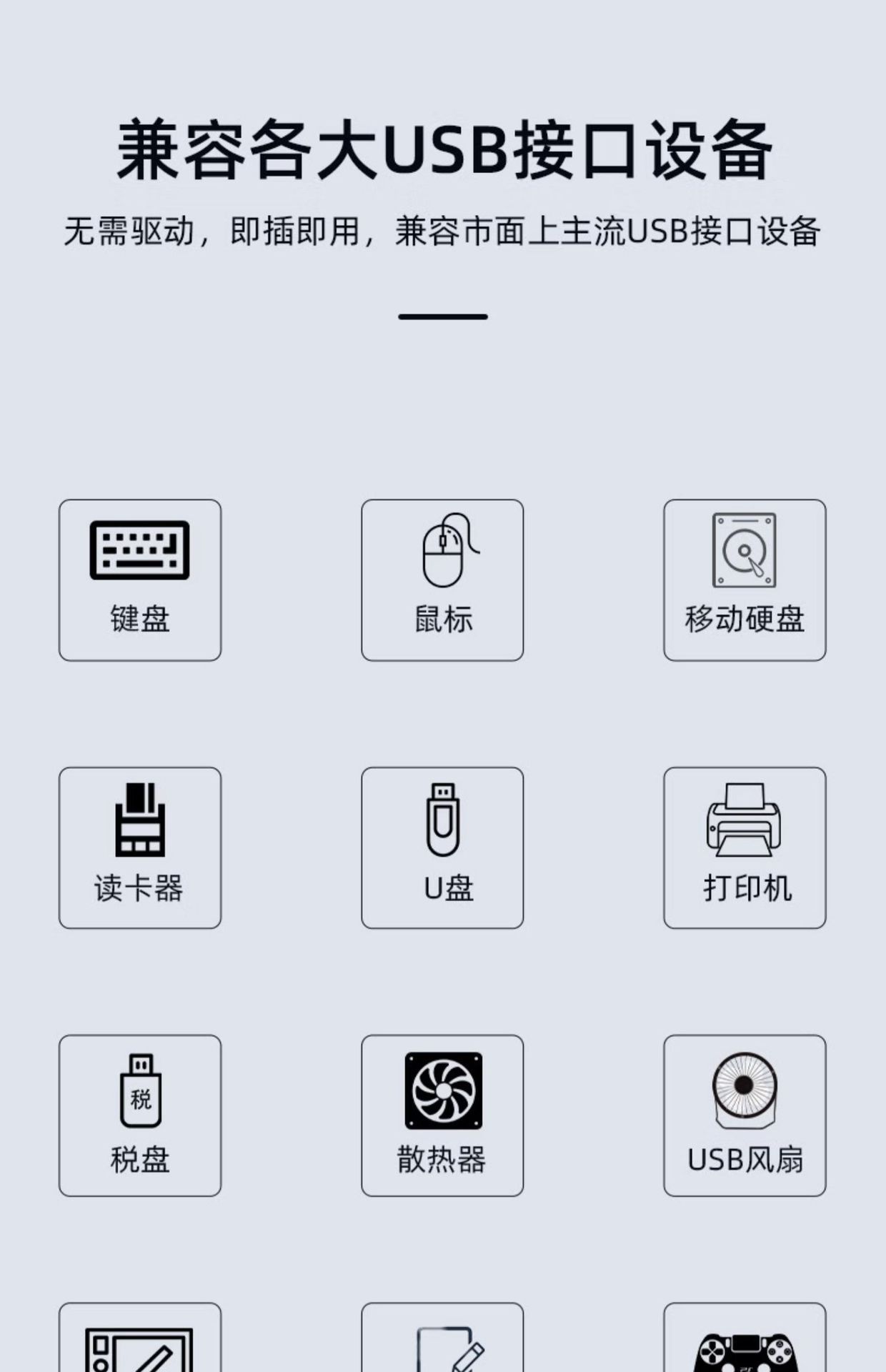 兼容各大USB接口设备

无需驱动，即插即用，兼容市面上主流USB接口设备

键盘

鼠标

移动硬盘

读卡器

U盘

打印机

税

税盘

散热器

USB风扇