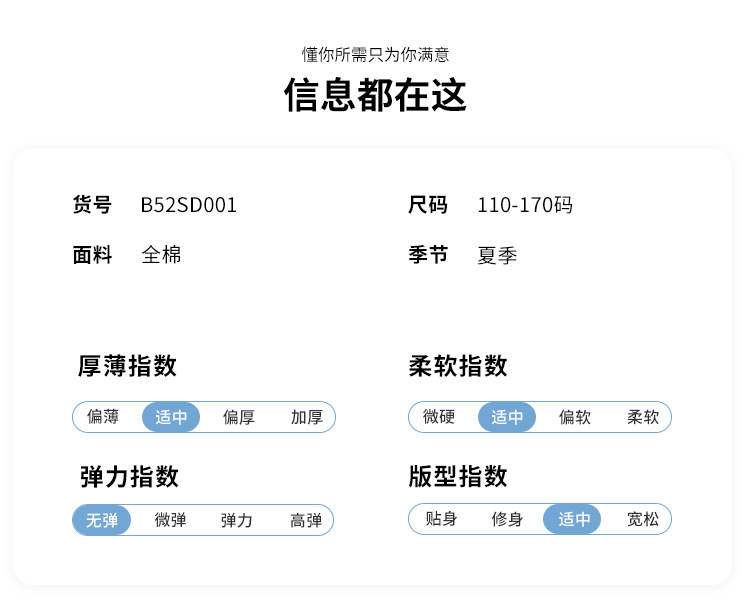 懂你所需只为你满意

信息都在这

货号 B52SD001

面料 全棉

尺码 110-170码

季节 夏季

厚薄指数

偏薄 适中 偏厚 加厚

弹力指数

无弹 微弹 弹力 高弹

柔软指数

微硬 适中 偏软 柔软

版型指数

贴身 修身 适中 宽松