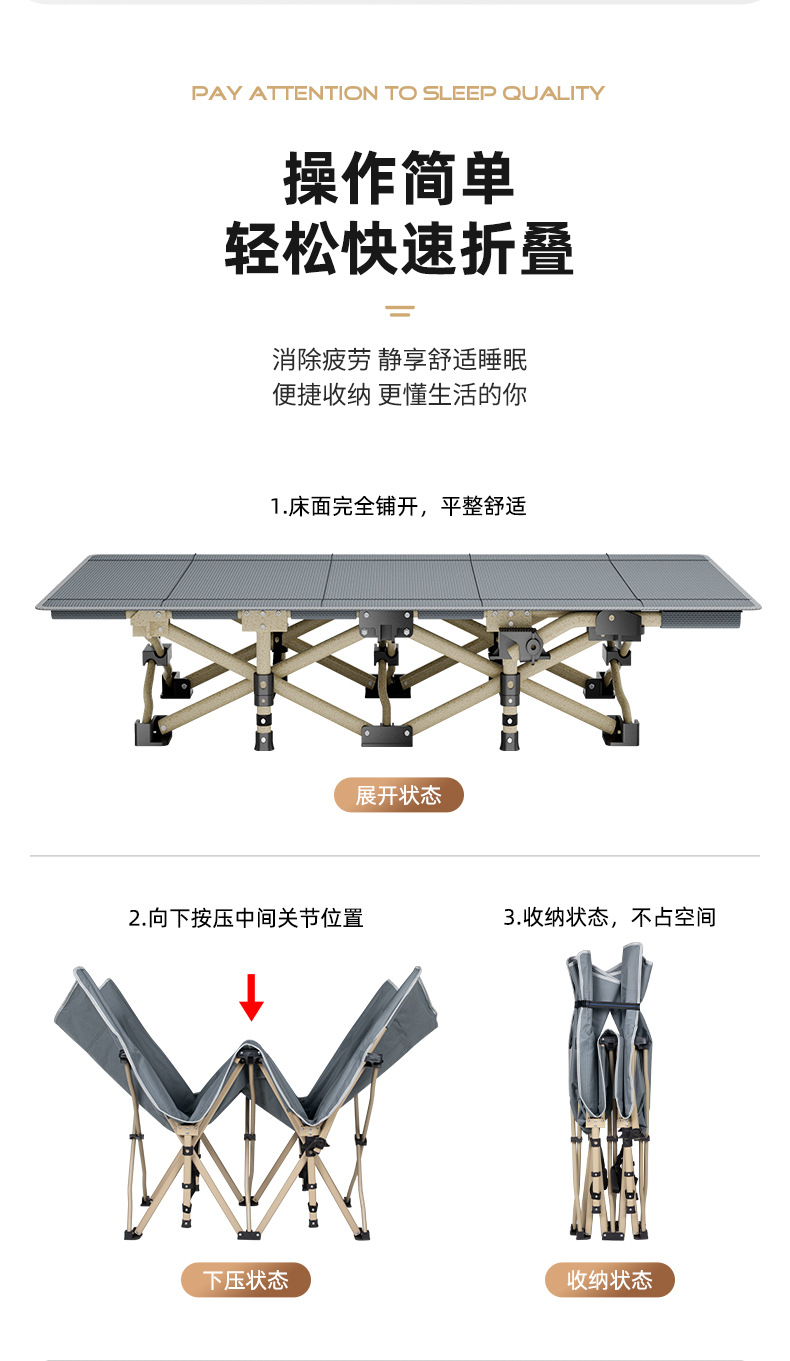 PAY ATTENTION TO SLEEP QUALITY

操作简单
轻松快速折叠

消除疲劳 静享舒适睡眠
便捷收纳 更懂生活的你

1.床面完全铺开，平整舒适

展开状态

2.向下按压中间关节位置

下压状态

3.收纳状态，不占空间

收纳状态