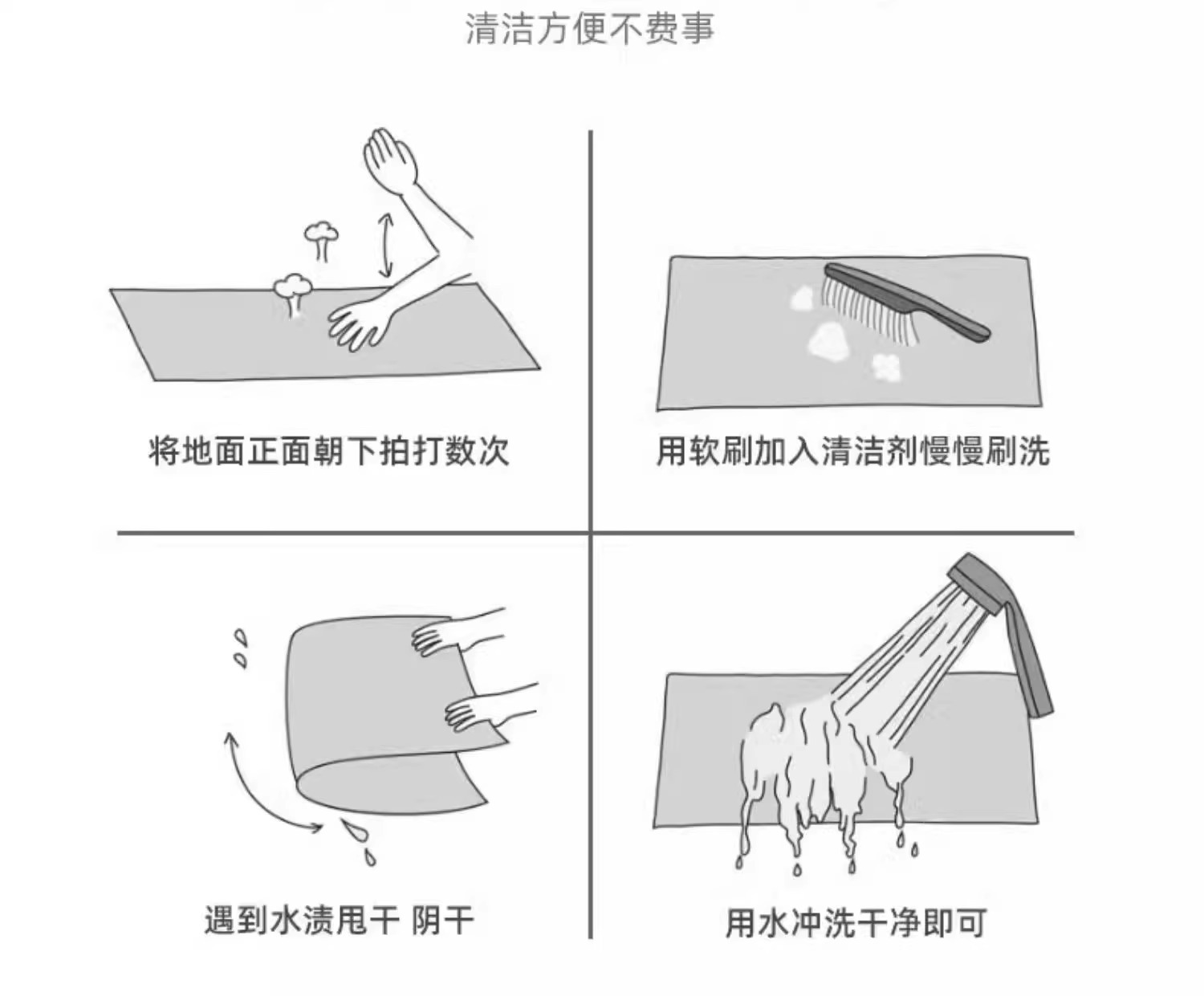 清洁方便不费事

将地面正面朝下拍打数次

用软刷加入清洁剂慢慢刷洗

遇到水渍甩干 阴干

用水冲洗干净即可