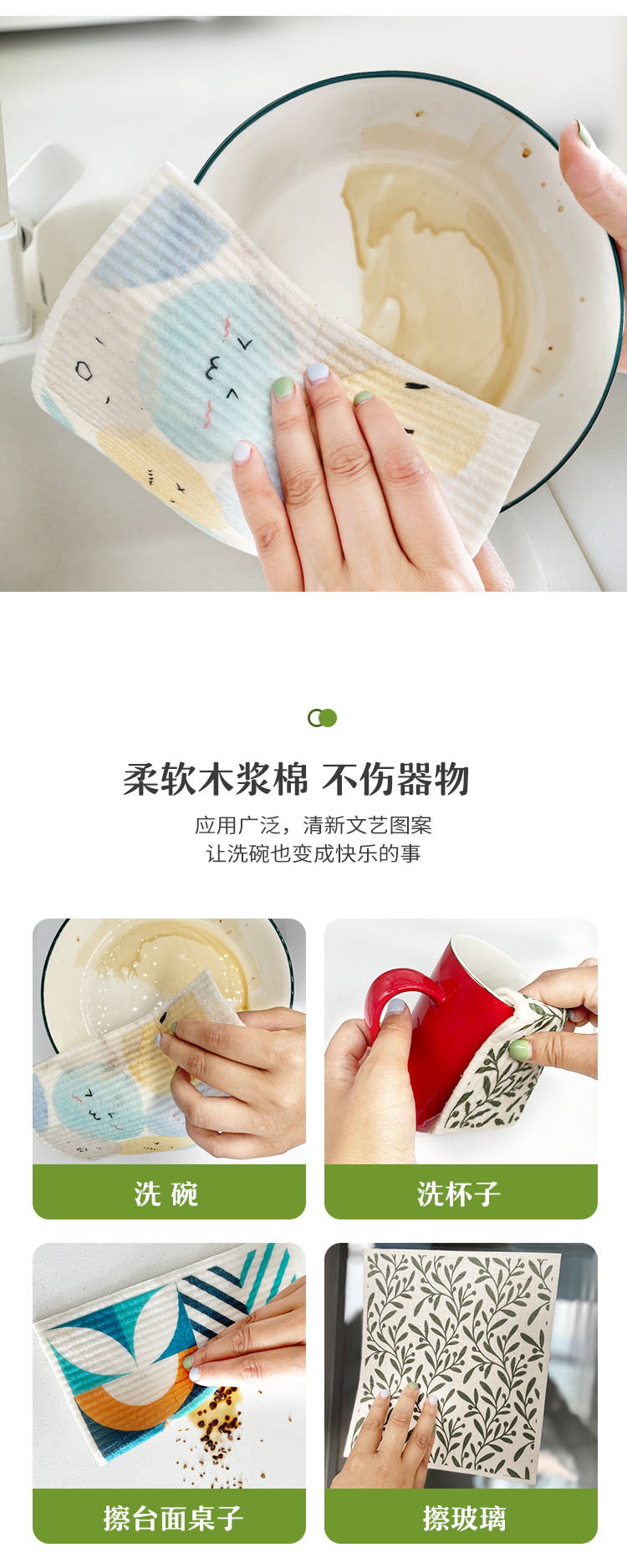 柔软木浆棉 不伤器物

应用广泛，清新文艺图案
让洗碗也变成快乐的事

洗 碗

洗杯子

擦台面桌子

擦玻璃