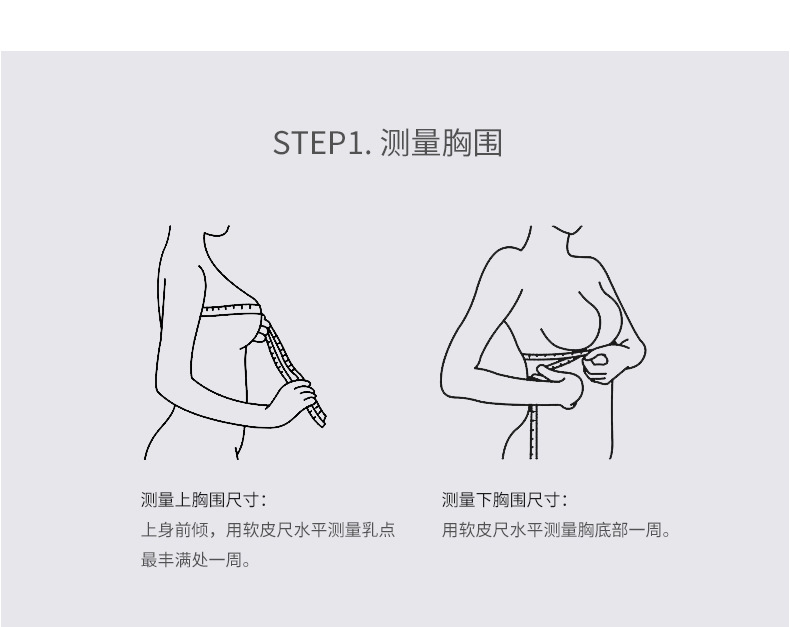 STEP1. 测量胸围

测量上胸围尺寸：
上身前倾，用软皮尺水平测量乳点最丰满处一周。

测量下胸围尺寸：
用软皮尺水平测量胸底部一周。