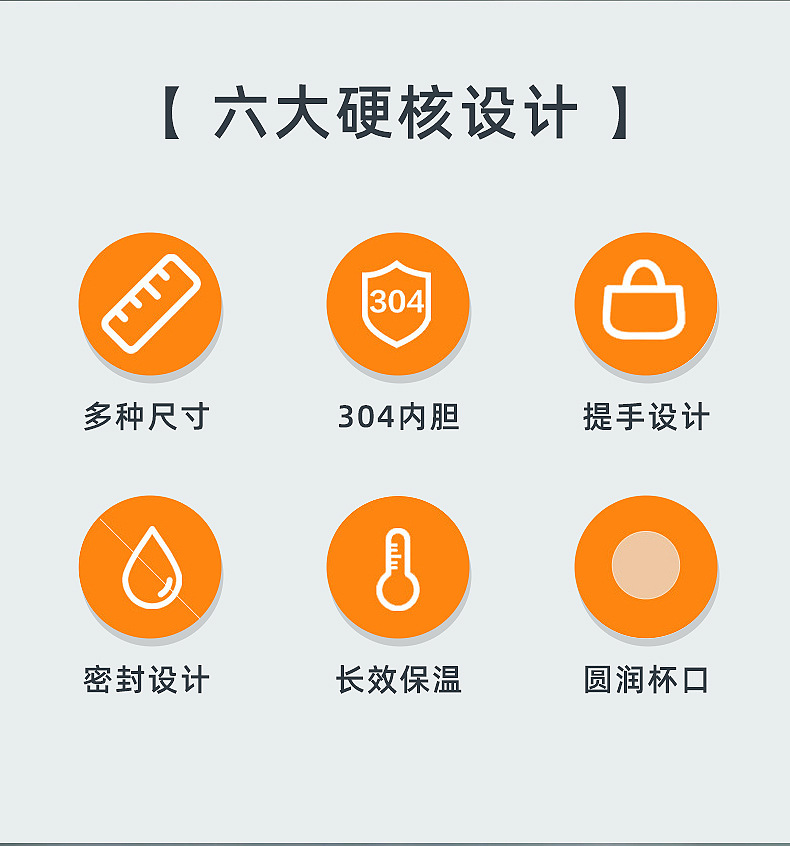 【 六大硬核设计 】

304

多种尺寸

304内胆

提手设计

密封设计

长效保温

圆润杯口