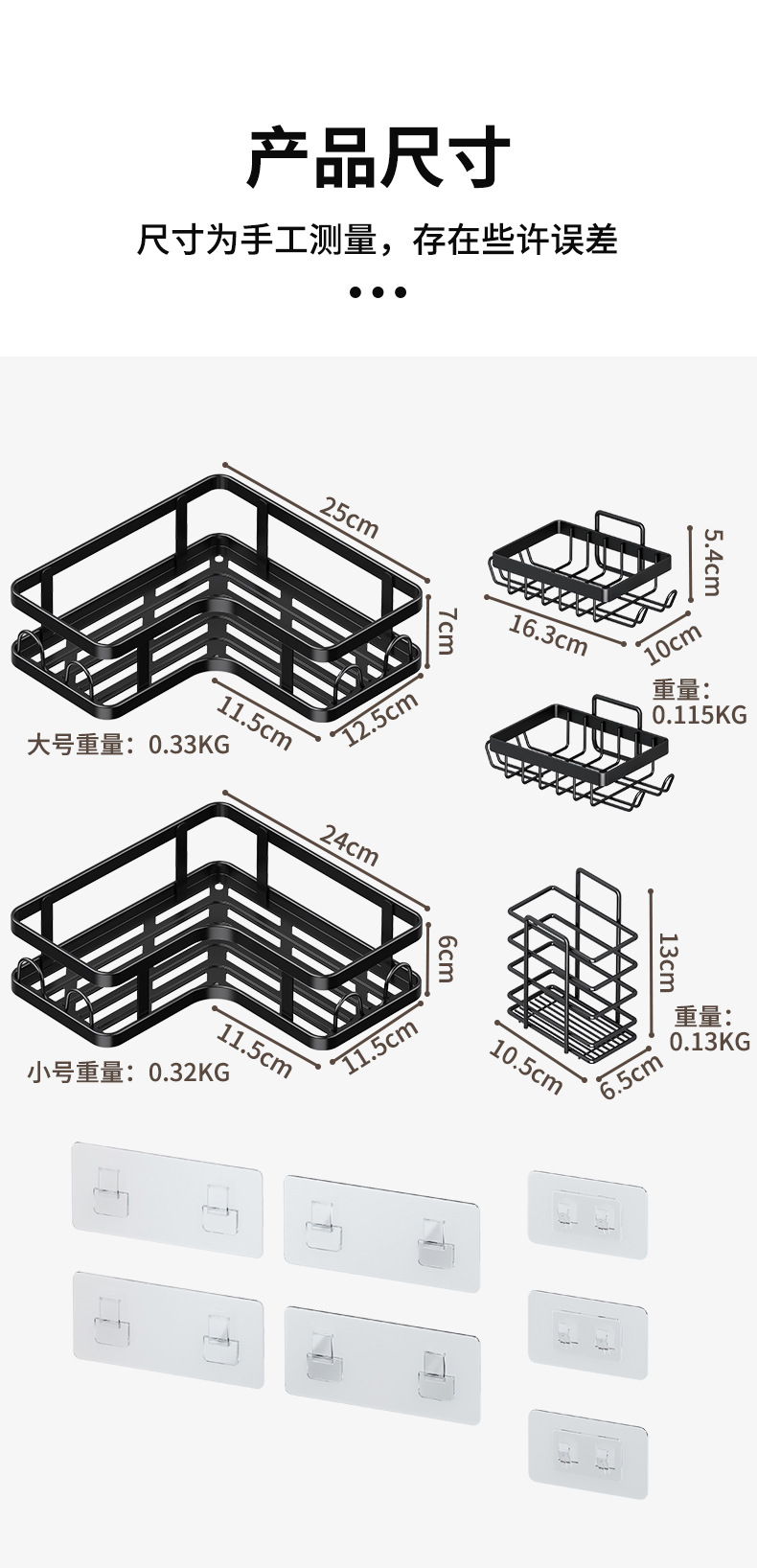 产品尺寸

尺寸为手工测量，存在些许误差

25cm
7cm
11.5cm
12.5cm
大号重量：0.33KG

5.4cm
16.3cm
10cm
重量：0.115KG

24cm
6cm
11.5cm
11.5cm
小号重量：0.32KG

13cm
10.5cm
6.5cm
重量：0.13KG