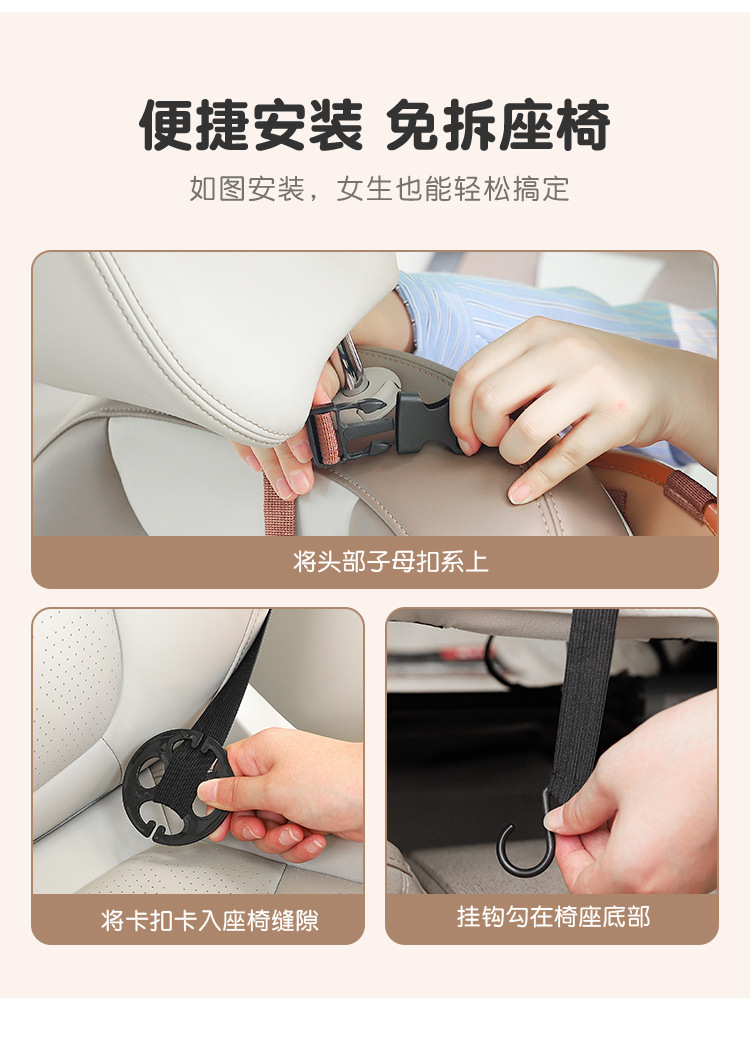 便捷安装 免拆座椅

如图安装，女生也能轻松搞定

将头部子母扣系上

将卡扣卡入座椅缝隙

挂钩勾在椅座底部