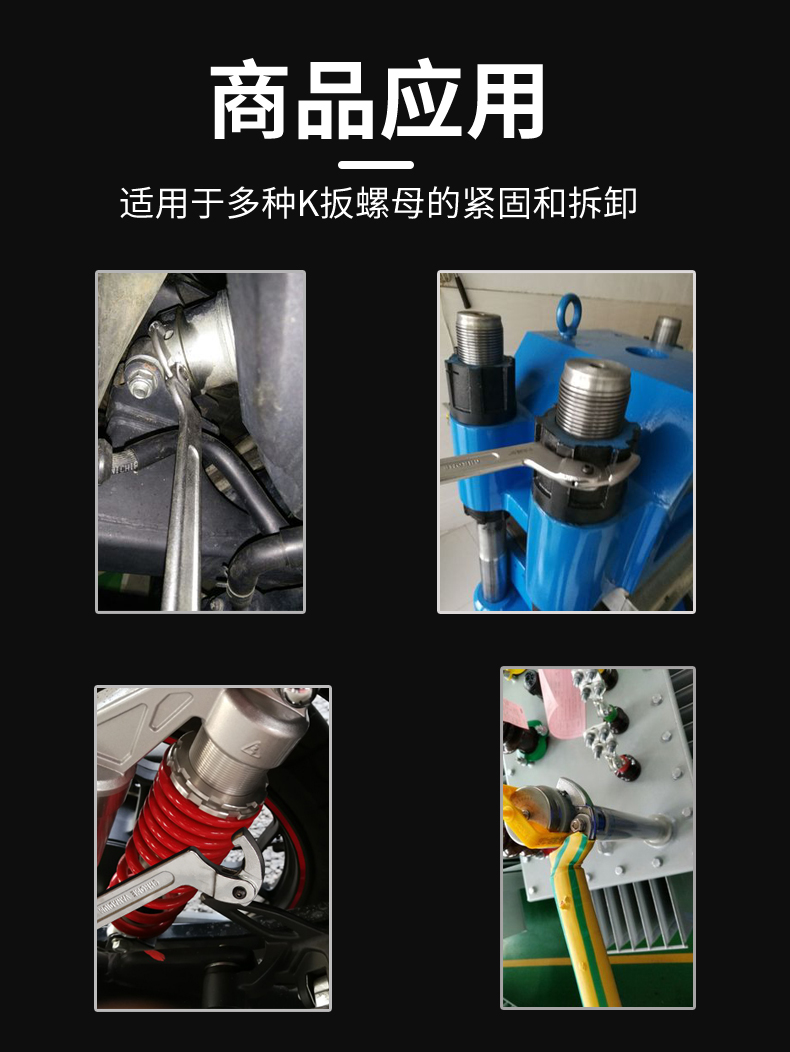 商品应用

适用于多种K扳螺母的紧固和拆卸