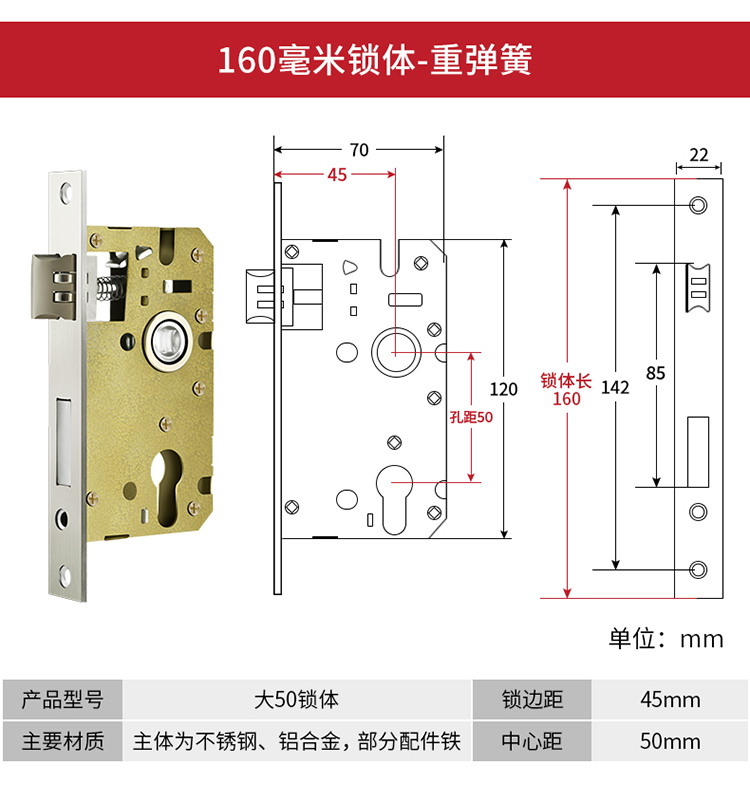 160毫米锁体-重弹簧

70

45

120

孔距50

22

锁体长 160

142

85

单位：mm

| 产品型号 | 大50锁体 | 锁边距 | 45mm |
|---|---|---|---|
| 主要材质 | 主体为不锈钢、铝合金，部分配件铁 | 中心距 | 50mm |