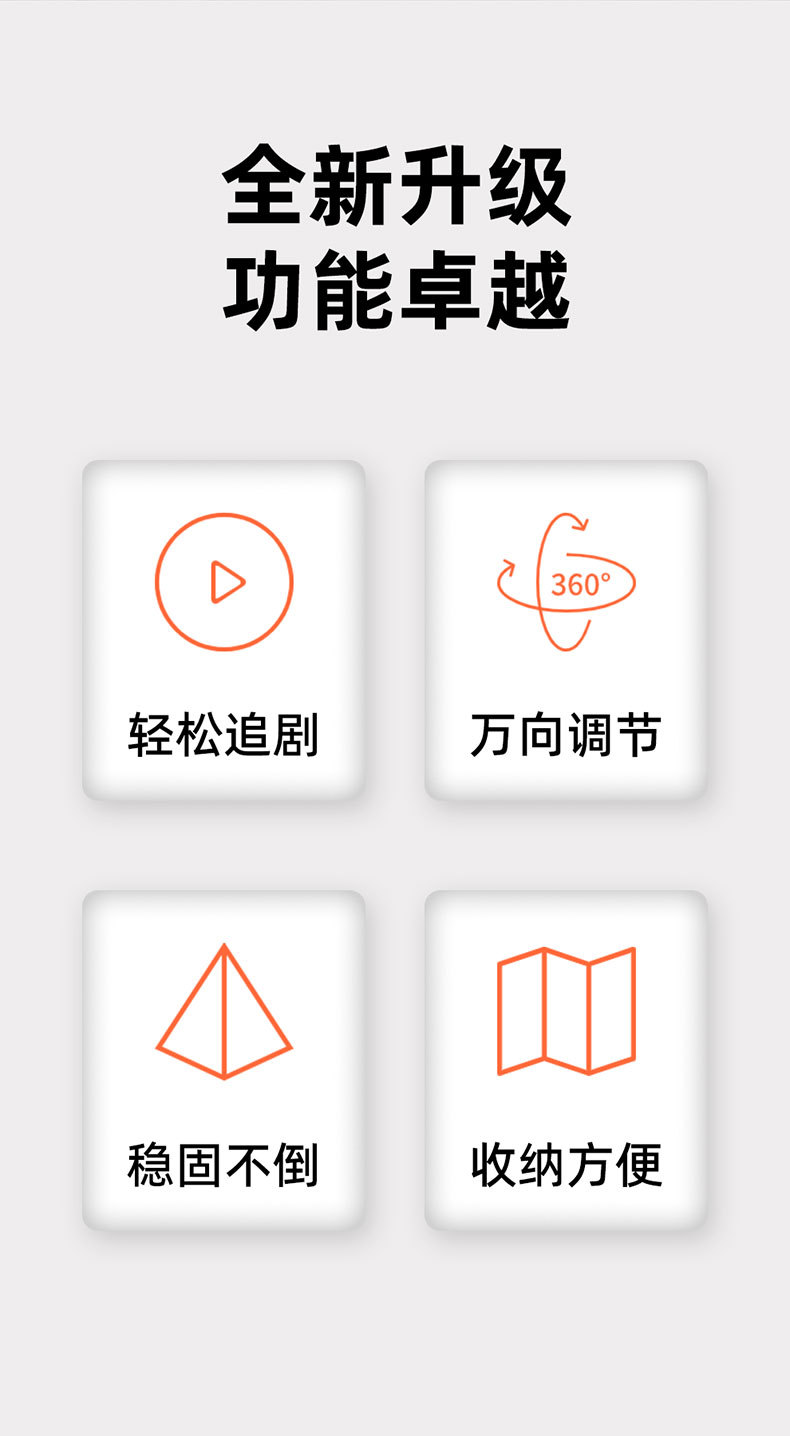 全新升级
功能卓越

轻松追剧

360°

万向调节

稳固不倒

收纳方便