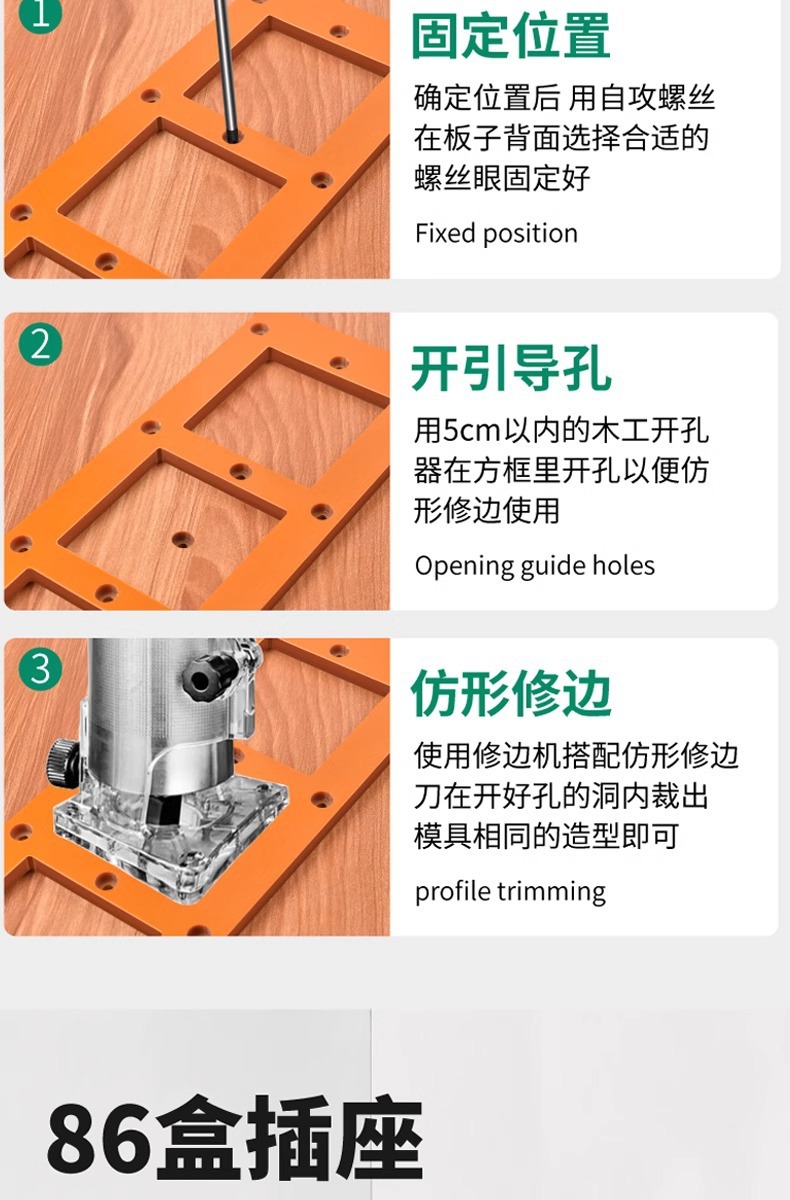 1

固定位置

确定位置后 用自攻螺丝在板子背面选择合适的螺丝眼固定好

Fixed position

2

开引导孔

用5cm以内的木工开孔器在方框里开孔以便仿形修边使用

Opening guide holes

3

仿形修边

使用修边机搭配仿形修边刀在开好孔的洞内裁出模具相同的造型即可

profile trimming

86盒插座