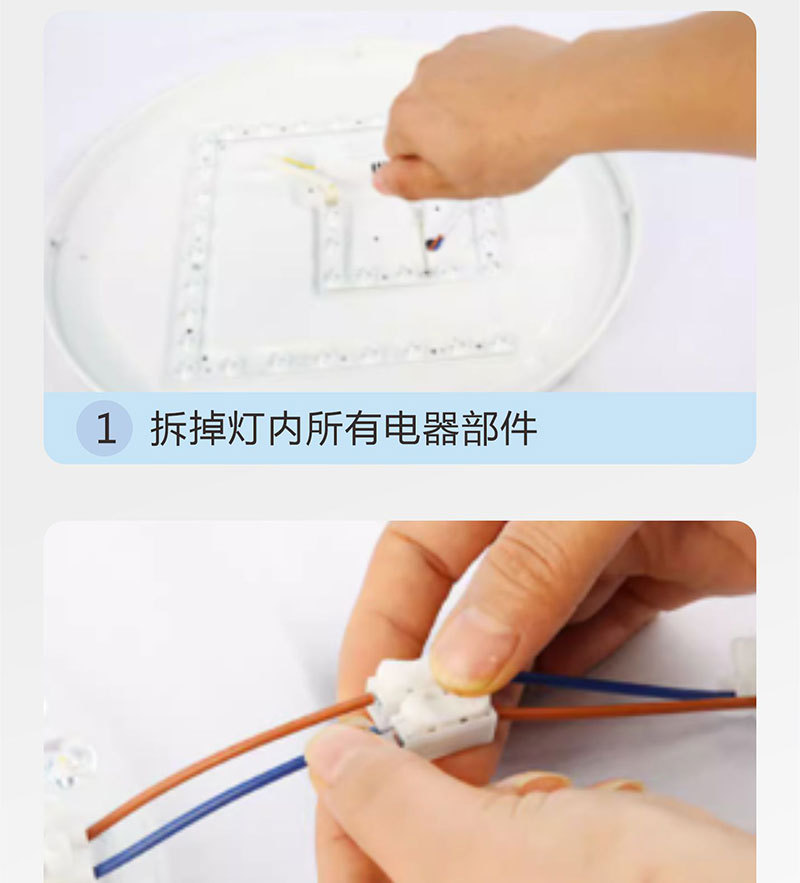 1 拆掉灯内所有电器部件