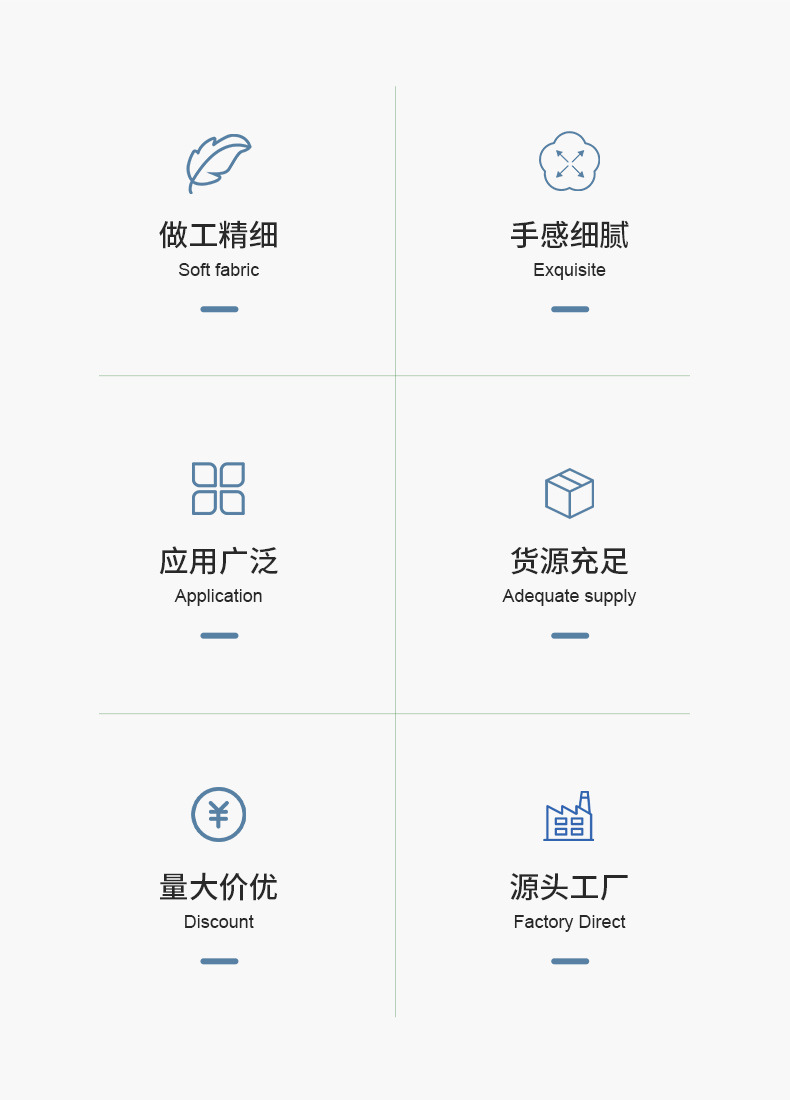 做工精细
Soft fabric

手感细腻
Exquisite

应用广泛
Application

货源充足
Adequate supply

量大价优
Discount

源头工厂
Factory Direct