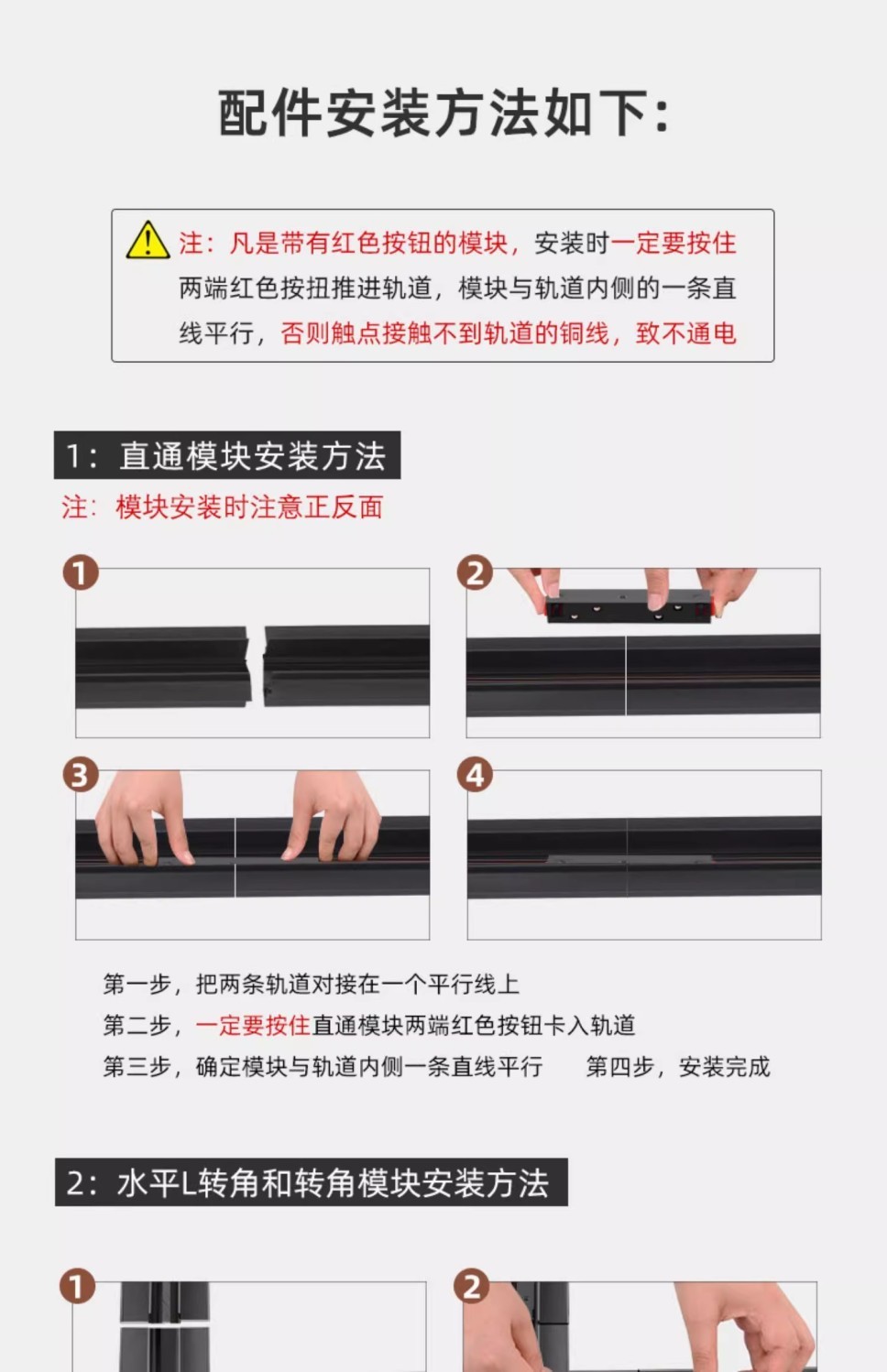 配件安装方法如下:

注：凡是带有红色按钮的模块，安装时一定要按住两端红色按扭推进轨道，模块与轨道内侧的一条直线平行，否则触点接触不到轨道的铜线，致不通电

1：直通模块安装方法

注：模块安装时注意正反面

1

2

3

4

第一步，把两条轨道对接在一个平行线上
第二步，一定要按住直通模块两端红色按钮卡入轨道
第三步，确定模块与轨道内侧一条直线平行　　第四步，安装完成

2：水平L转角和转角模块安装方法

1

2